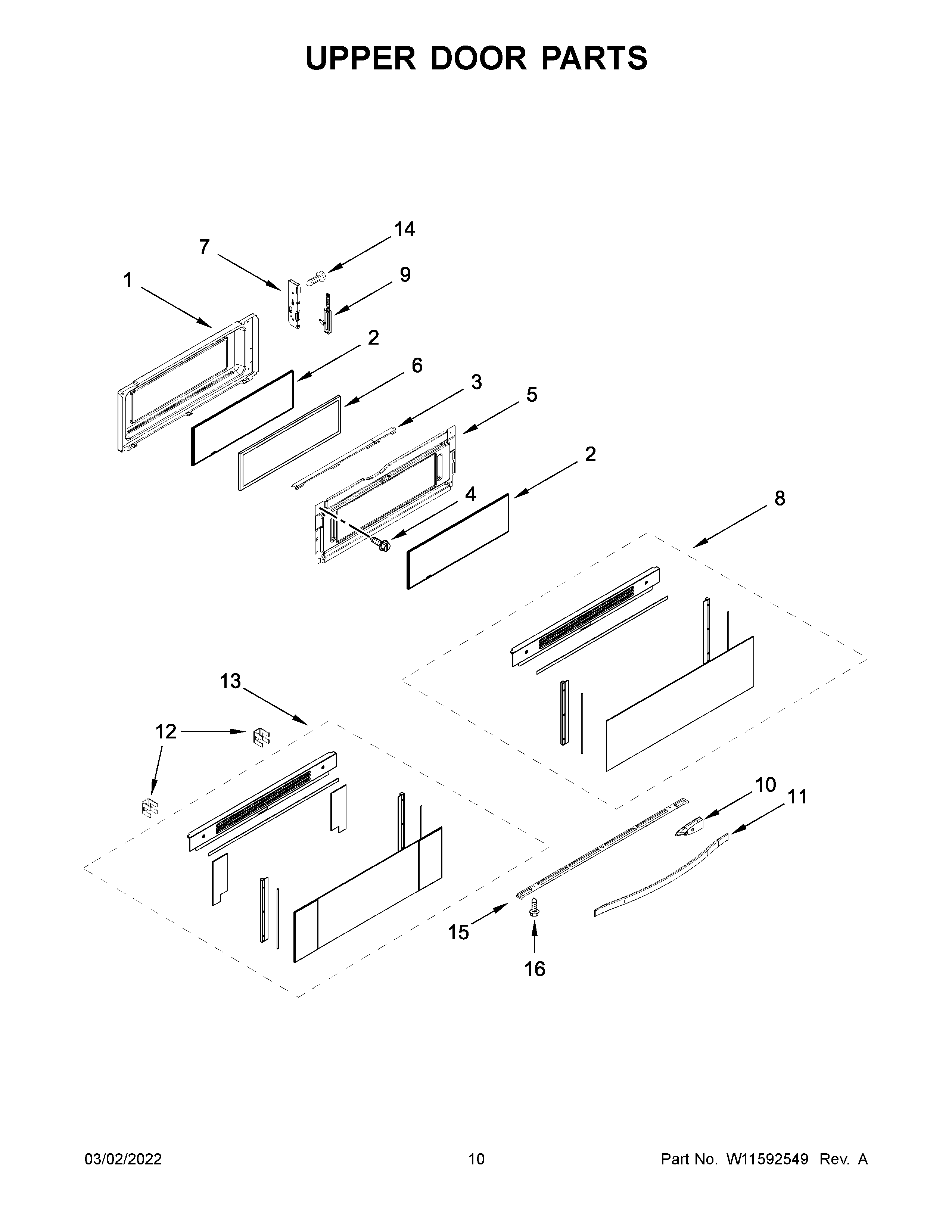 UPPER DOOR PARTS

14
7
9
1
2
6
3
5
2
4
8
13
12
10
11
15
16

03/02/2022

10

Part No. W11592549 Rev. A