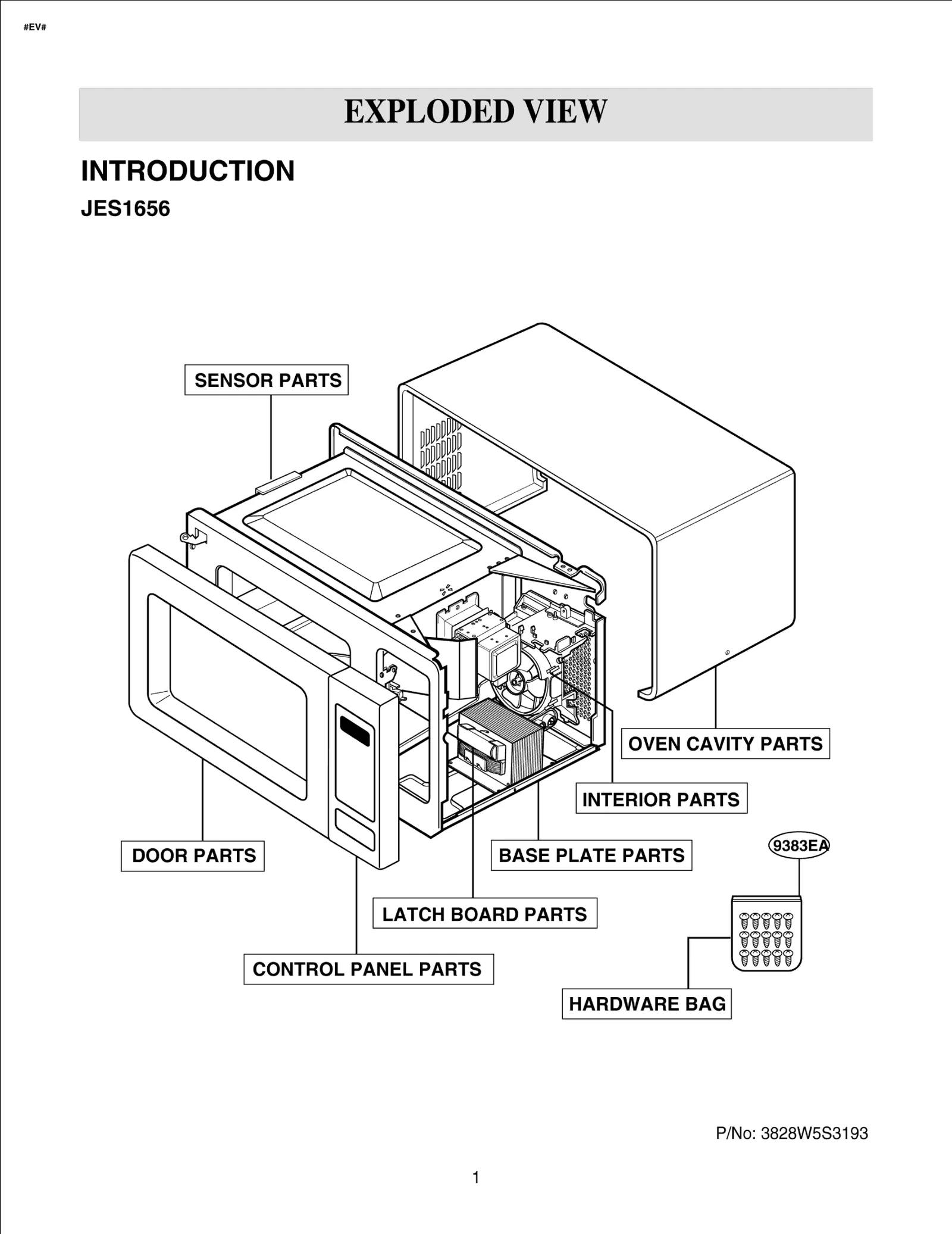 #EV#

EXPLODED VIEW

INTRODUCTION

JES1656

SENSOR PARTS

OVEN CAVITY PARTS

INTERIOR PARTS

DOOR PARTS

BASE PLATE PARTS

9383EA

LATCH BOARD PARTS

CONTROL PANEL PARTS

HARDWARE BAG

P/No: 3828W5S3193

1