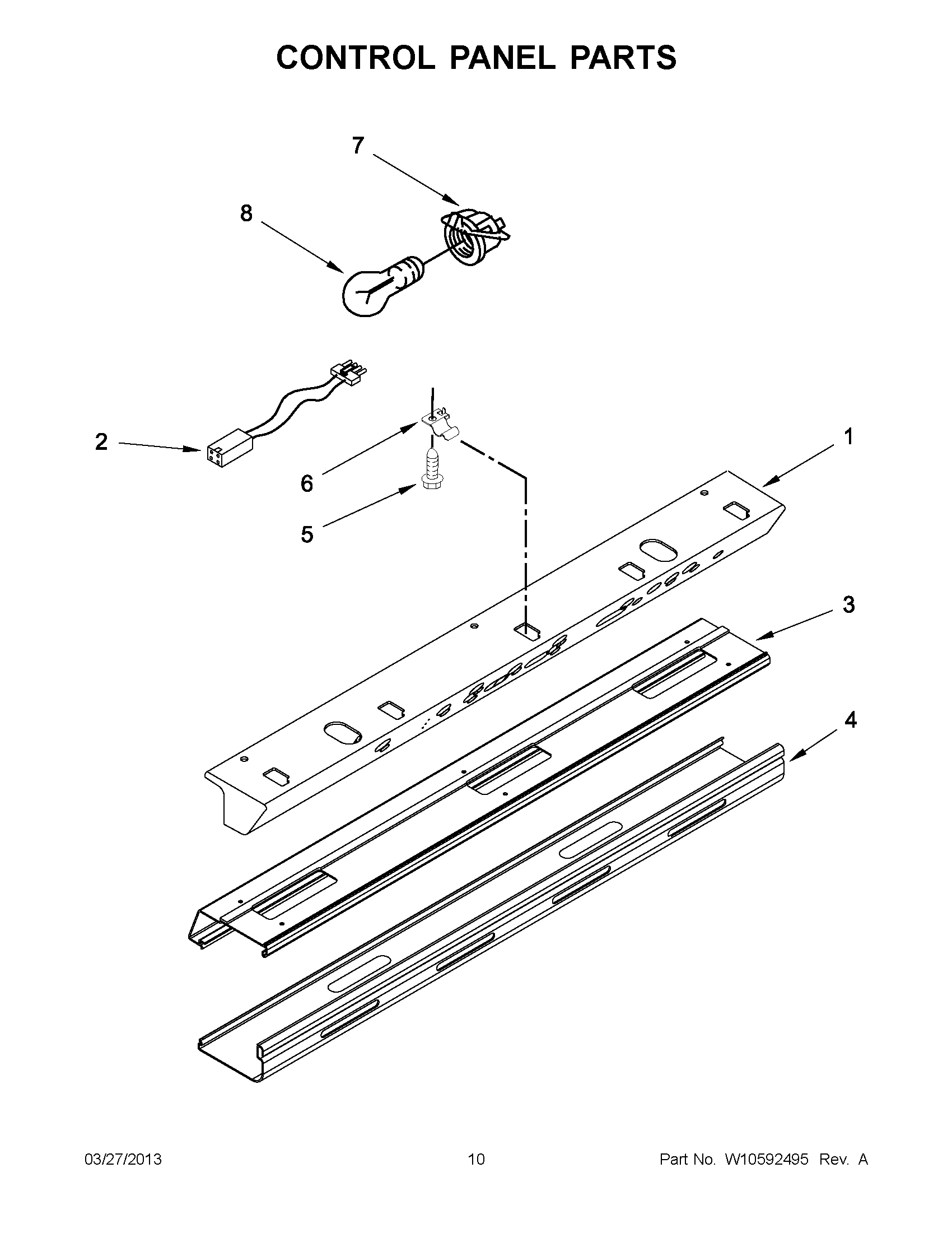 CONTROL PANEL PARTS

7

8

2

6

5

1

3

4

03/27/2013

10

Part No. W10592495 Rev. A