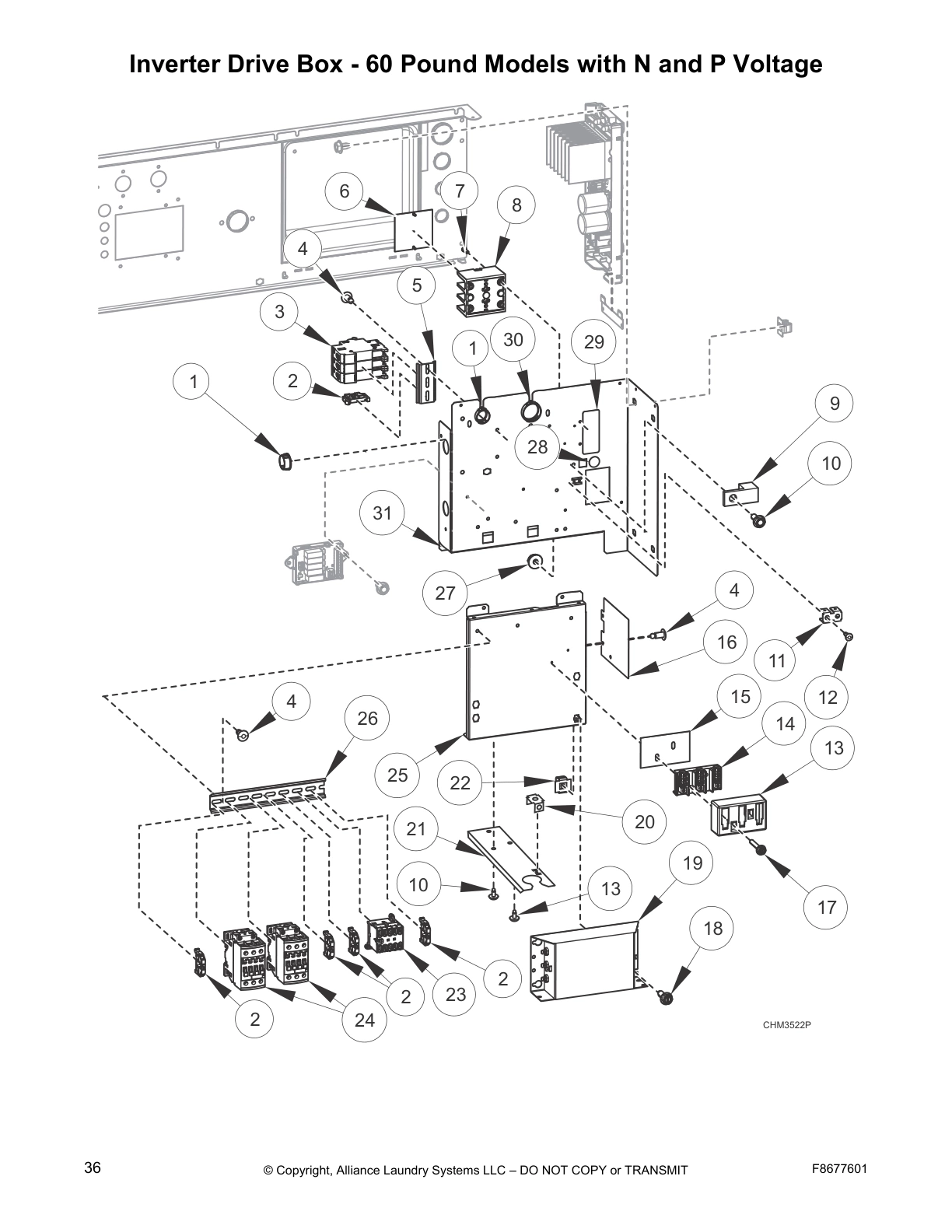 Inverter Drive Box - 60 Pound Models with N and P Voltage

6
7
8
4
5
3
1
30
29
1
2
9
28
10
31
27
4
16
11
12
4
26
15
14
13
25
22
20
21
19
10
13
17
18
2
23
2
24
2

CHM3522P

36
© Copyright, Alliance Laundry Systems LLC – DO NOT COPY or TRANSMIT
F8677601