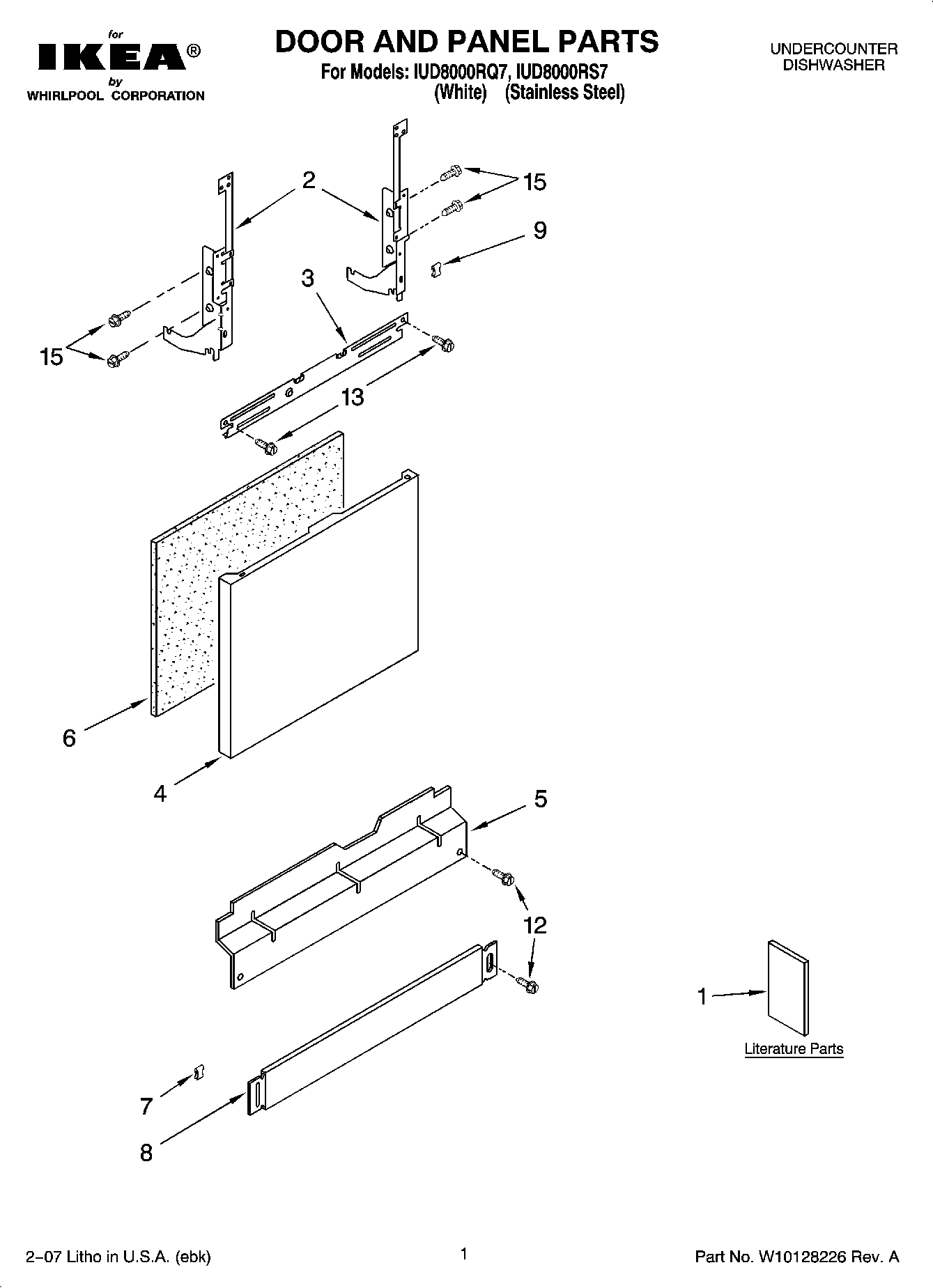 for
IKEA®
by
WHIRLPOOL CORPORATION

DOOR AND PANEL PARTS
For Models: IUD8000RQ7, IUD8000RS7
(White) (Stainless Steel)

UNDERCOUNTER
DISHWASHER

2

15

9

3

15

13

6

4

5

12

1

Literature Parts

7

8

2–07 Litho in U.S.A. (ebk)

1

Part No. W10128226 Rev. A