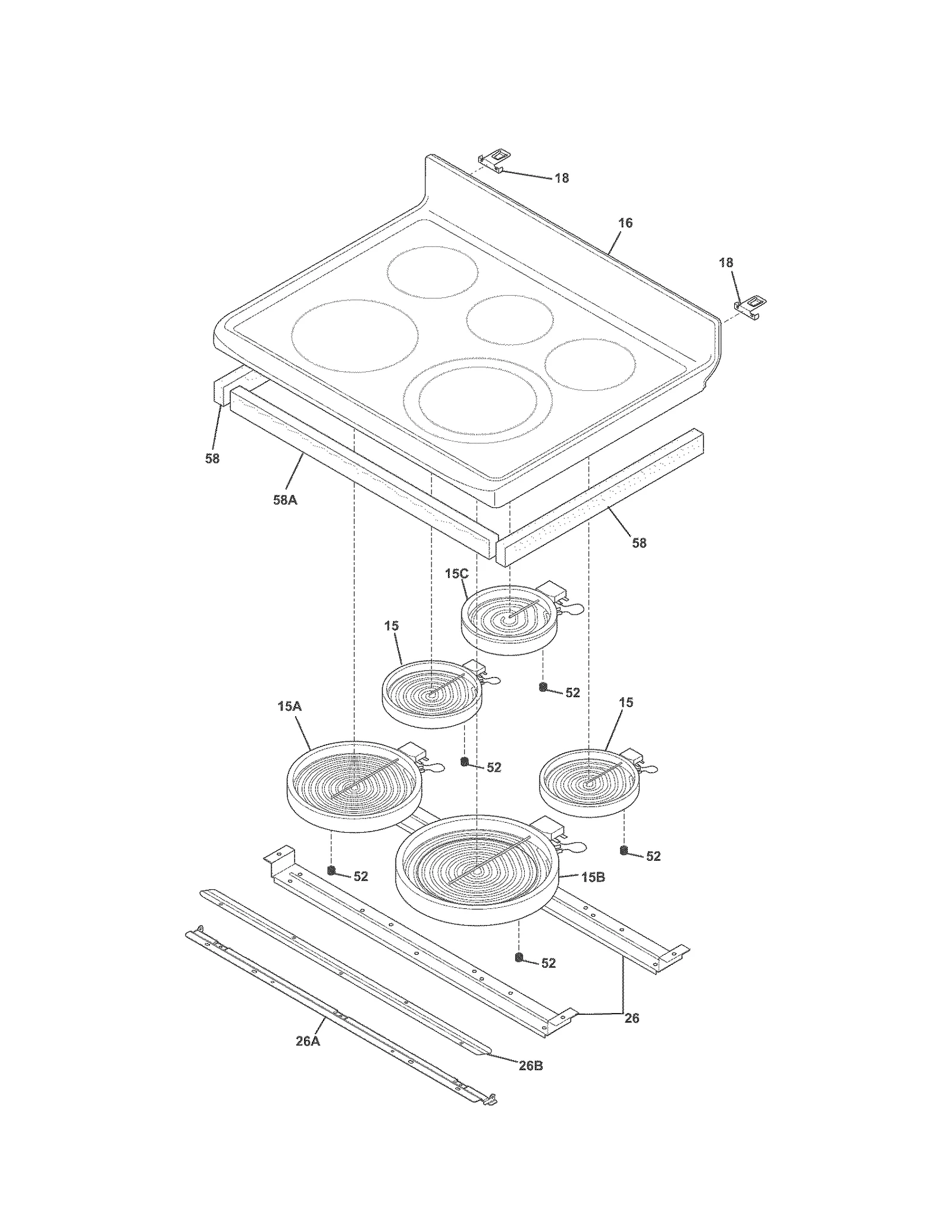 18
16
18
58
58A
58
15C
15
52
15A
15
52
52
52
15B
52
26
26A
26B