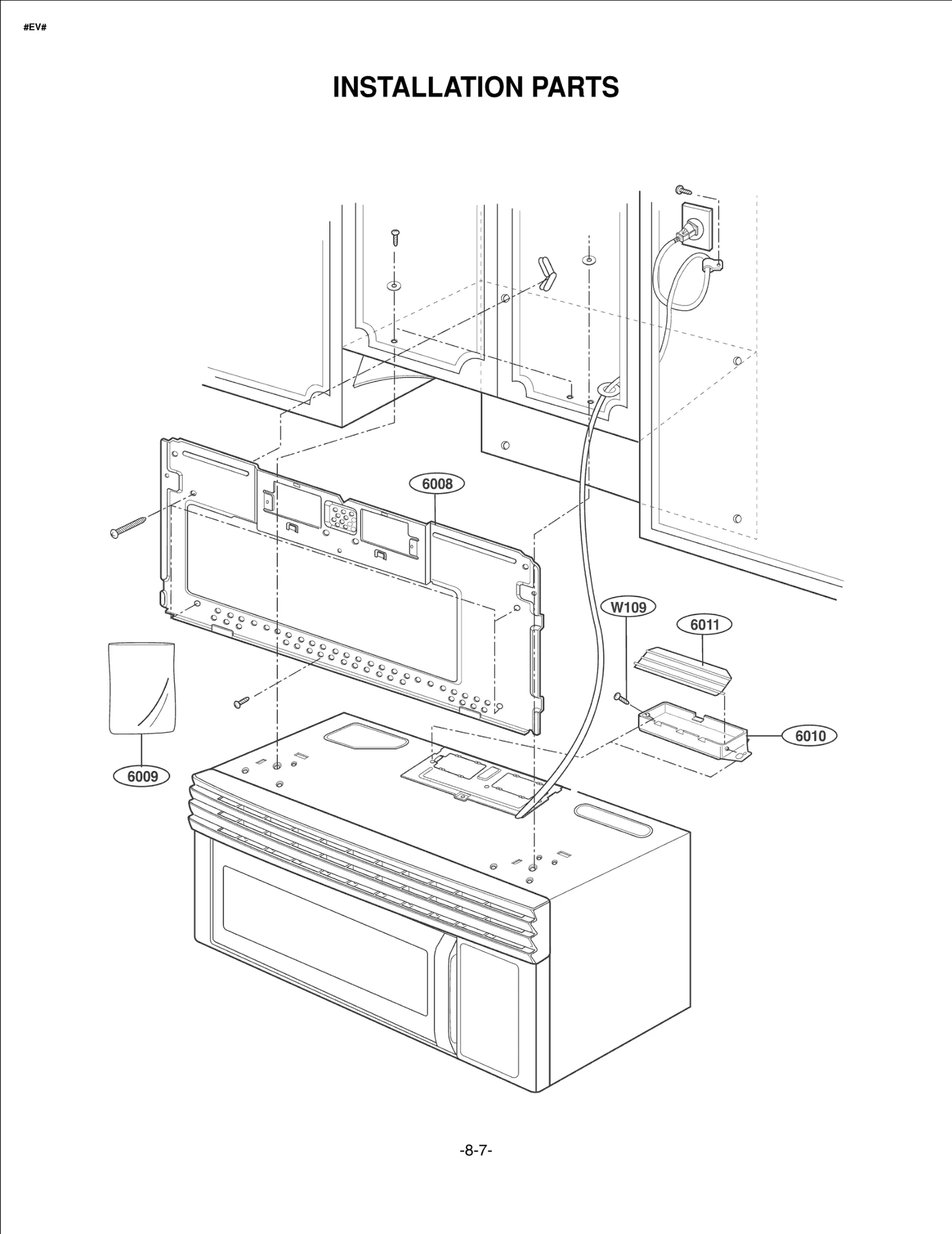 #EV#

INSTALLATION PARTS

6008

W109

6011

6010

6009

-8-7-