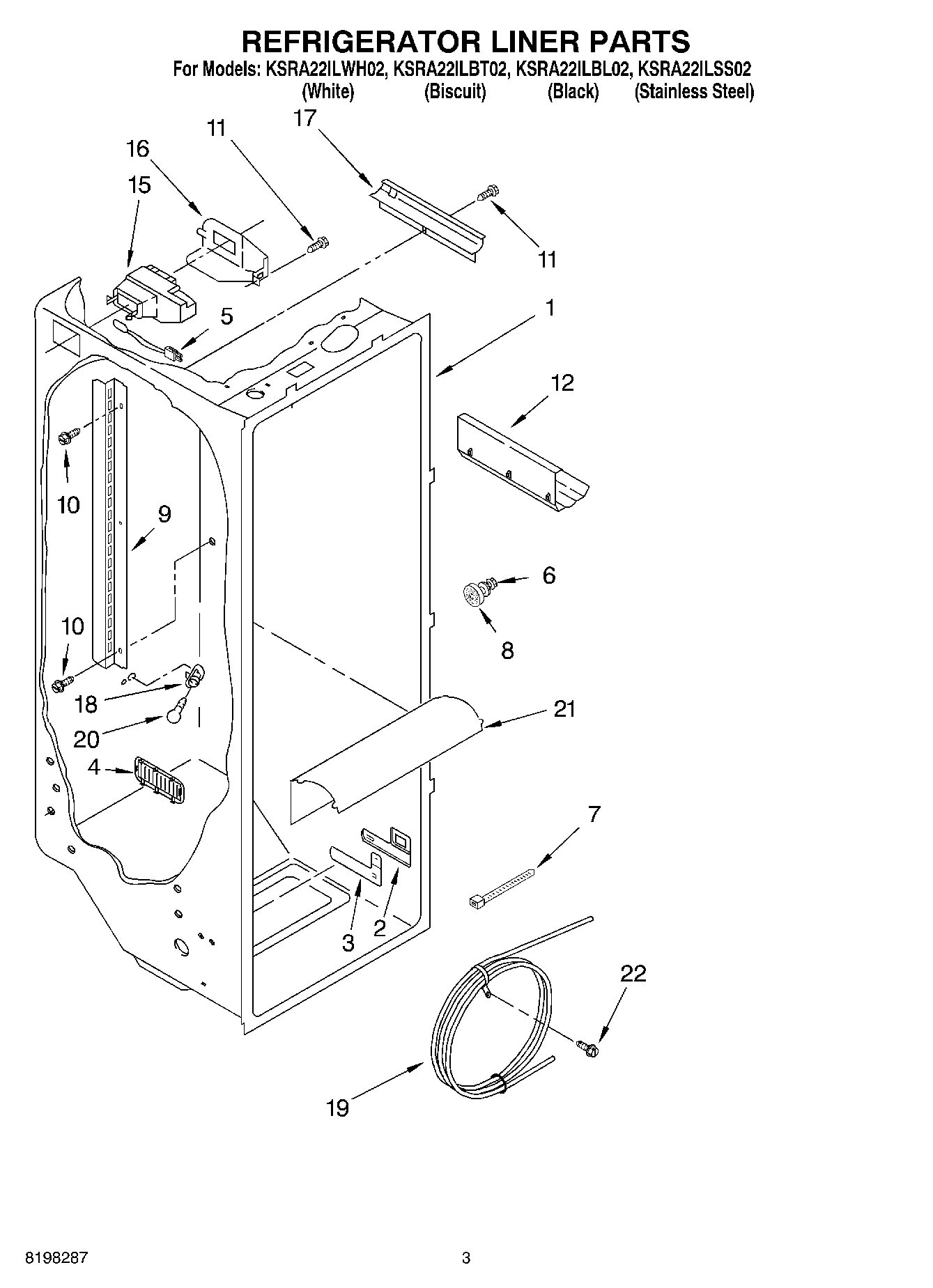 REFRIGERATOR LINER PARTS
For Models: KSRA22ILWH02, KSRA22ILBT02, KSRA22ILBL02, KSRA22ILSS02
(White) (Biscuit) (Black) (Stainless Steel)

17
11
16
15
11
5
1
12
10
9
6
8
10
18
20
21
4
7
3
2
22
19

8198287

3