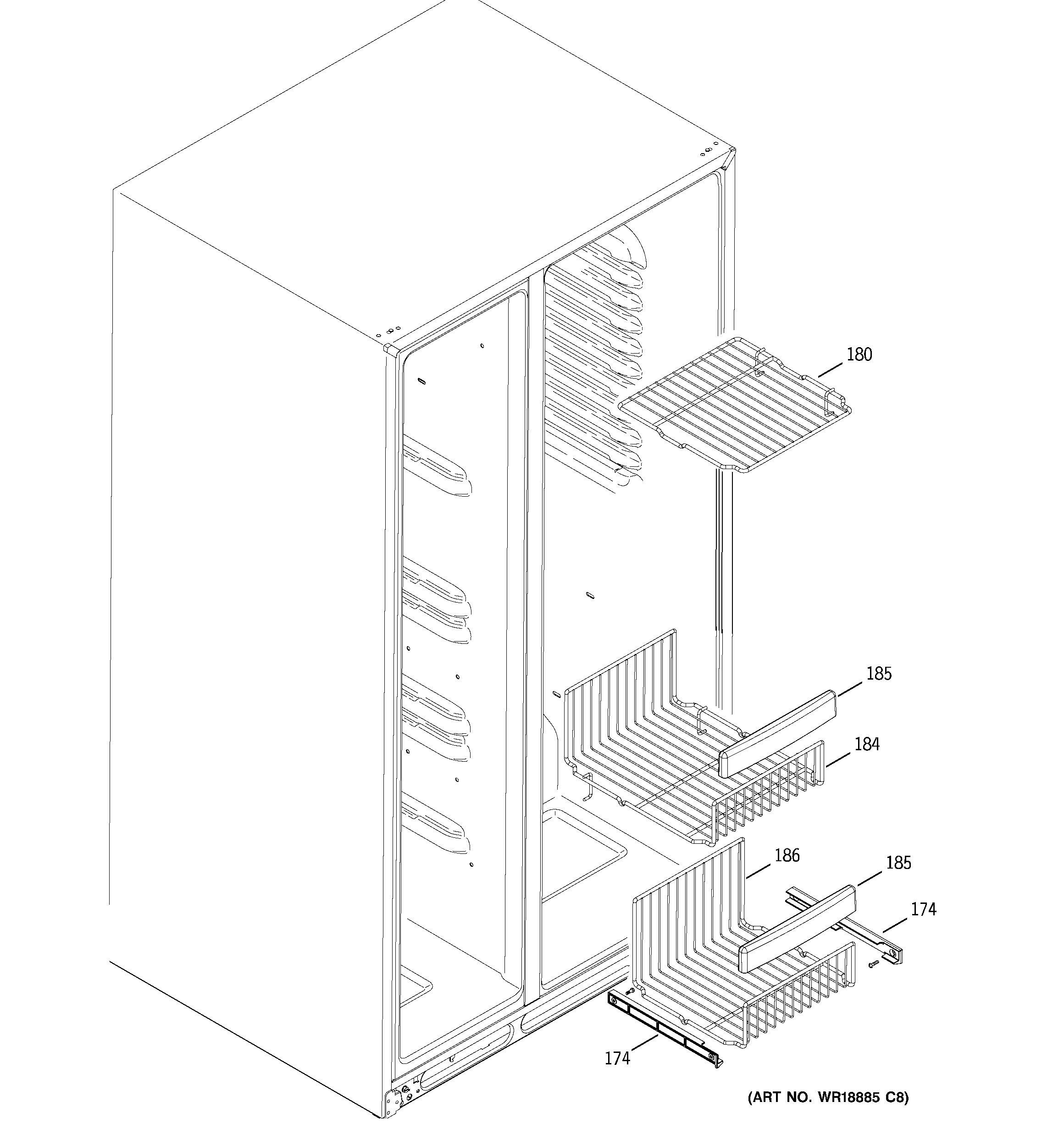 180

185

184

186

185

174

174

(ART NO. WR18885 C8)