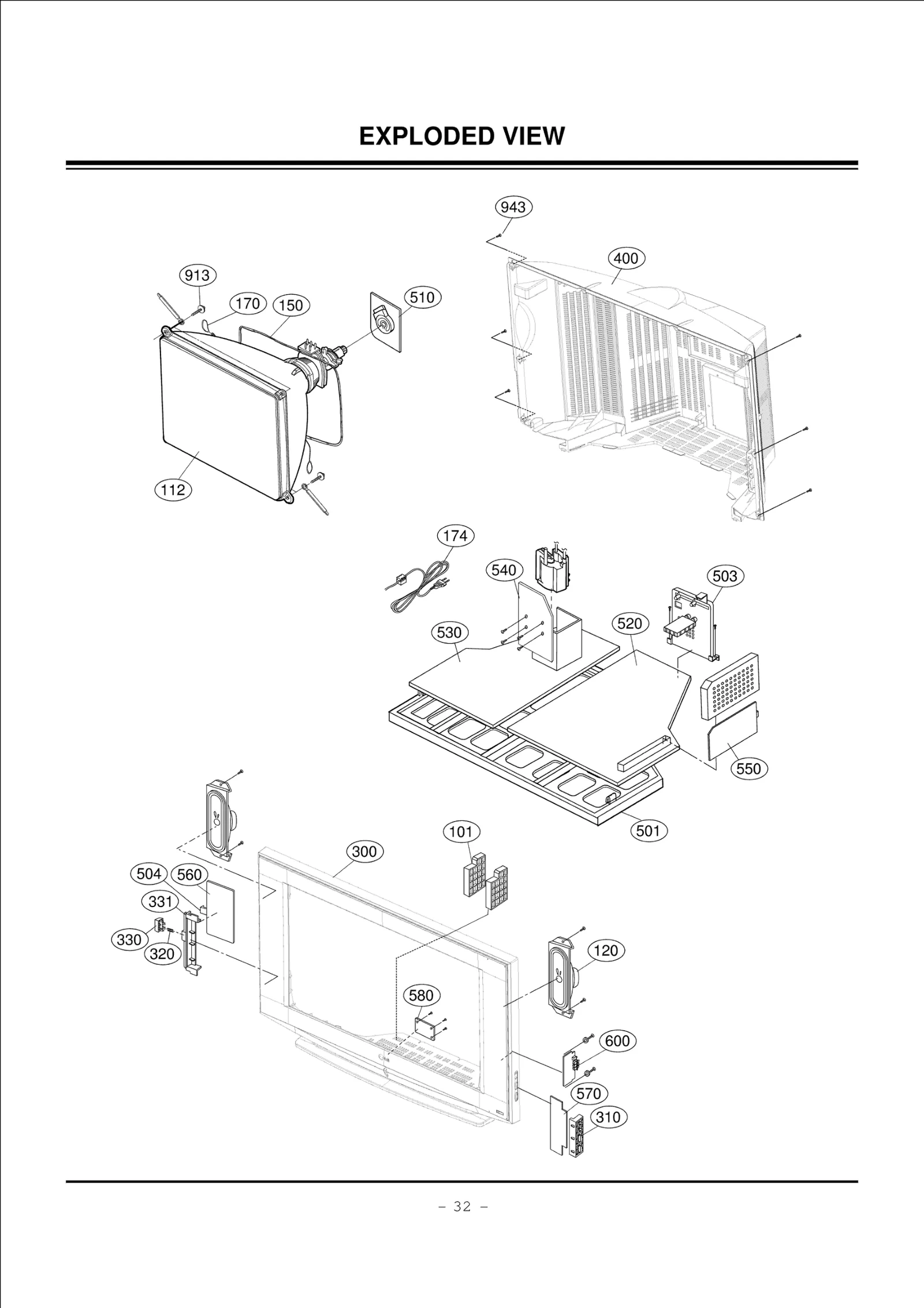 EXPLODED VIEW

943

400

913

170

150

510

112

174

540

503

530

520

550

501

101

300

504

560

331

330

320

120

580

600

570

310

– 32 –