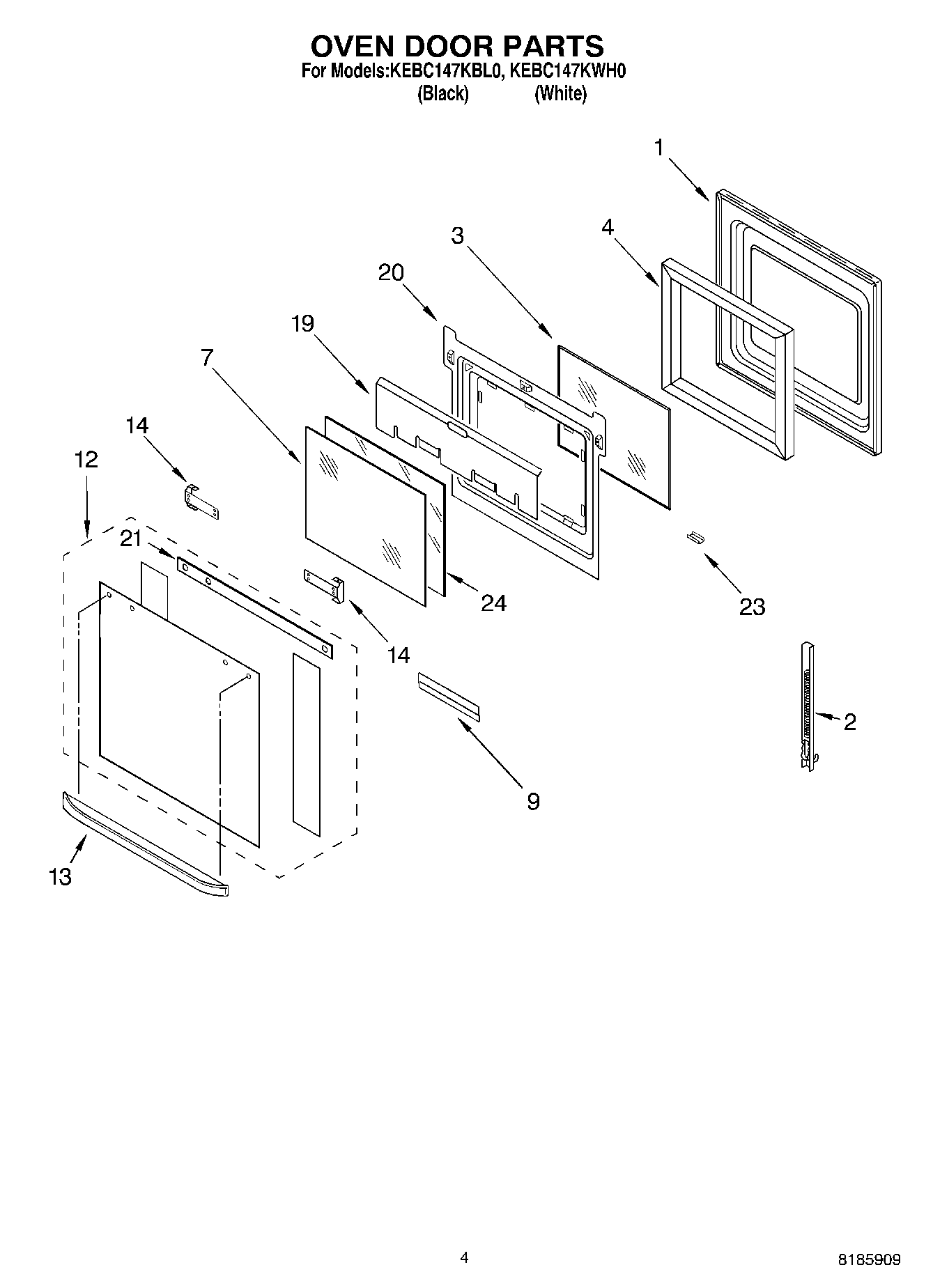 OVEN DOOR PARTS
For Models:KEBC147KBL0, KEBC147KWH0
(Black) (White)

1
4
3
20
19
7
14
12
21
24
23
14
2
9
13

4

8185909