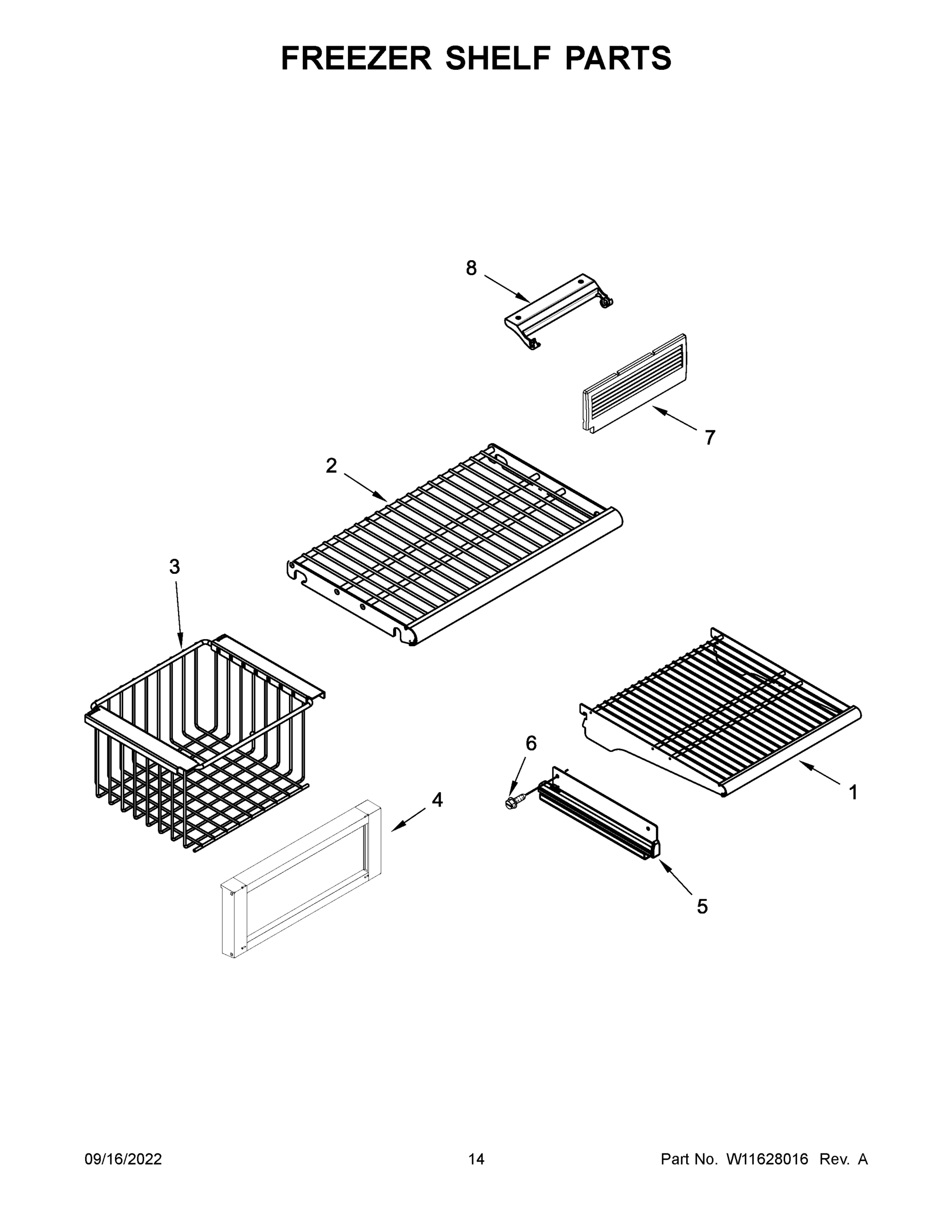 FREEZER SHELF PARTS

8

7

2

3

6

1

4

5

09/16/2022 14 Part No. W11628016 Rev. A