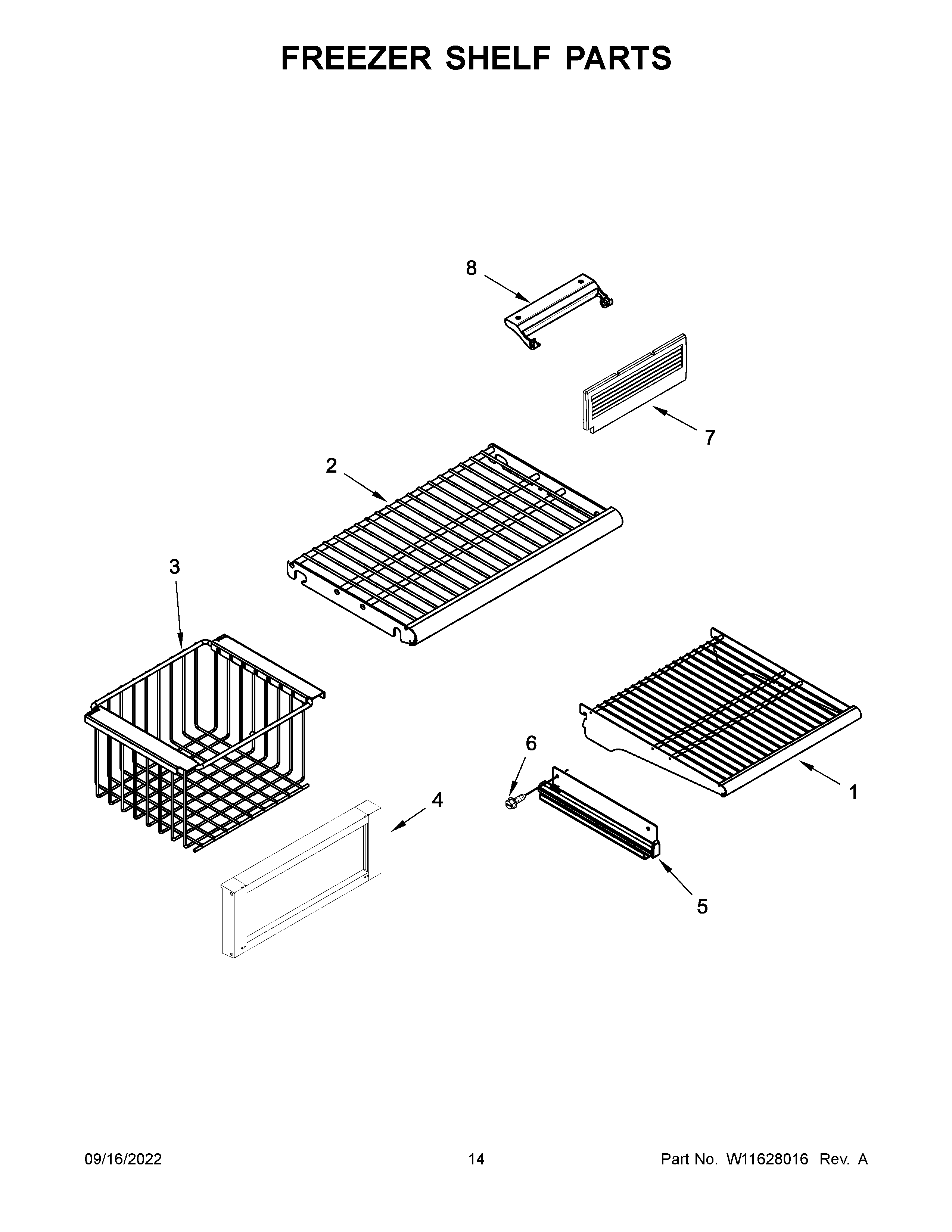 FREEZER SHELF PARTS

8

7

2

3

6

1

4

5

09/16/2022 14 Part No. W11628016 Rev. A