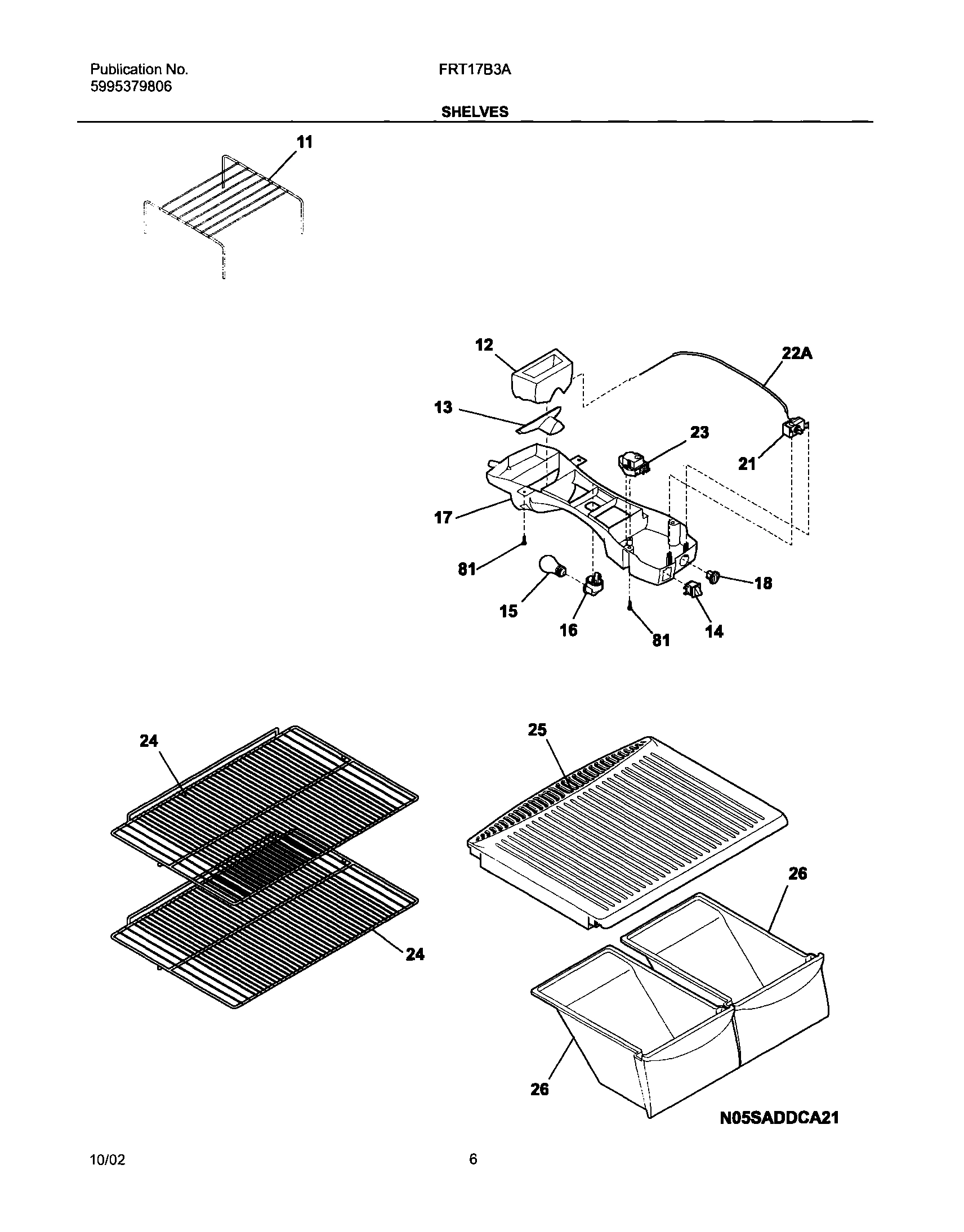 Publication No.
5995379806

FRT17B3A

SHELVES

11

12
22A
13
23
21
17
81
18
15
16
81
14

24
25
26
24
26

N05SADDCA21

10/02

6