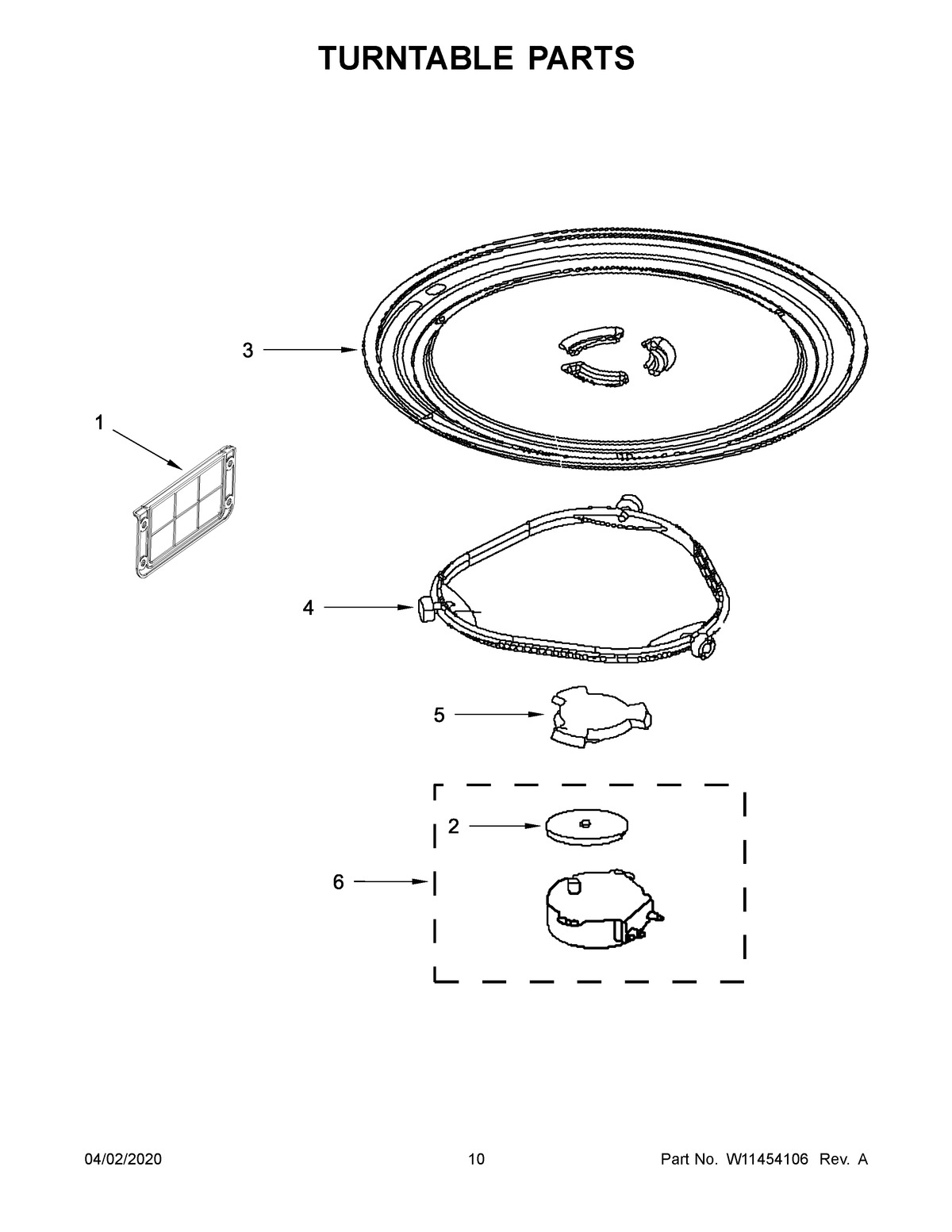 TURNTABLE PARTS

3

1

4

5

2

6

04/02/2020

10

Part No. W11454106 Rev. A