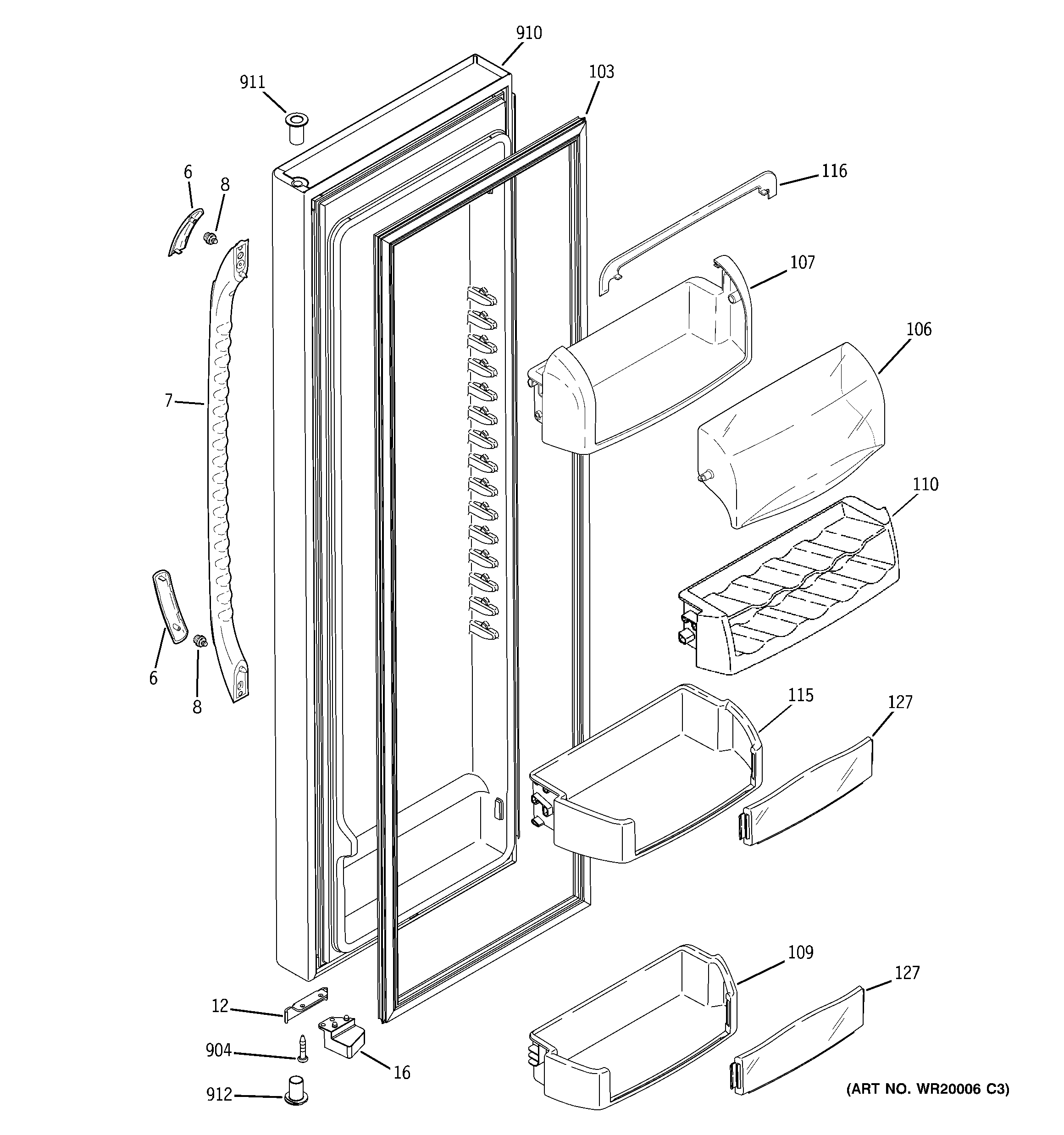 910
911
103
6
8
116
107
106
7
110
6
8
115
127
109
127
12
904
16
912
(ART NO. WR20006 C3)