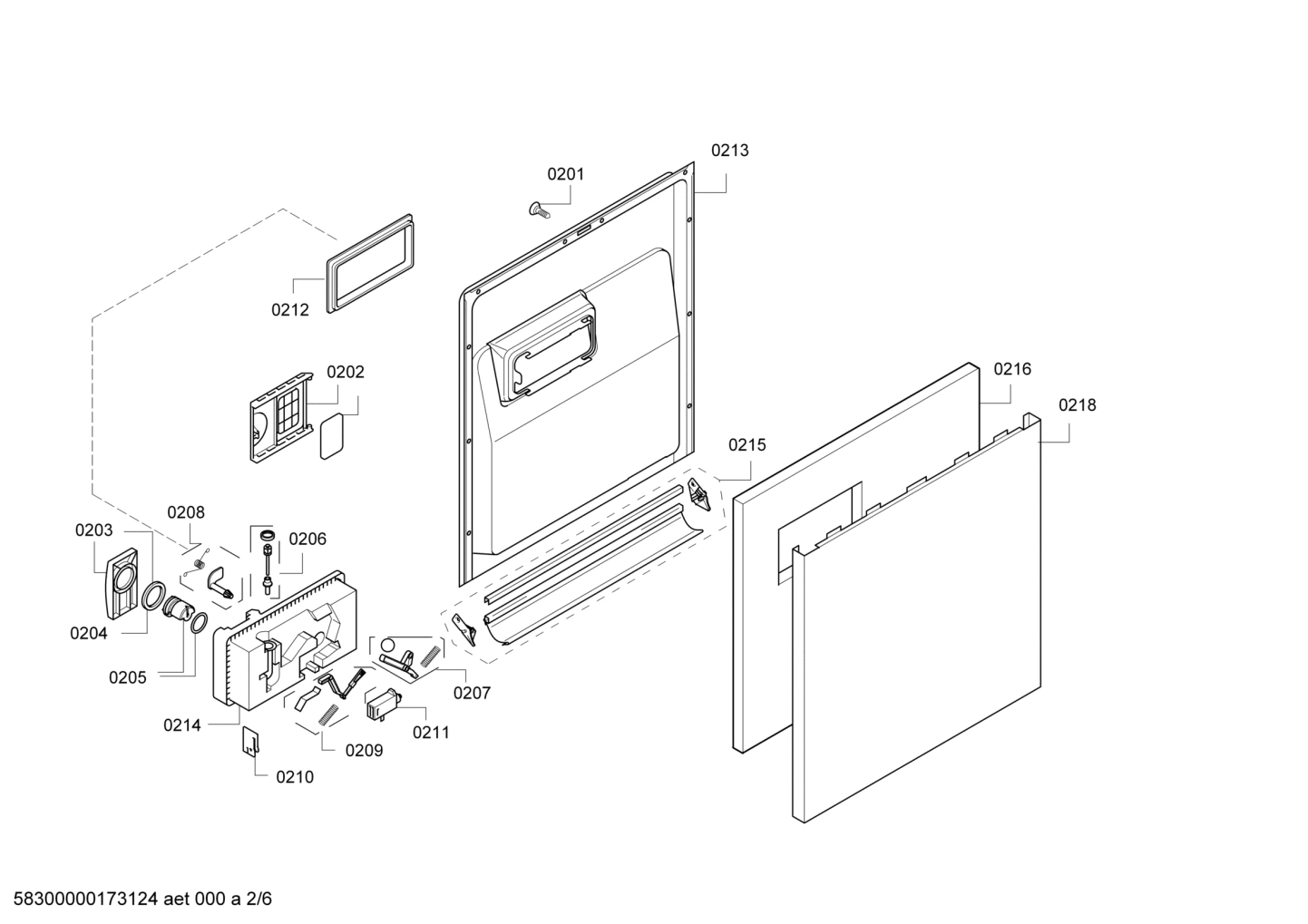 0213
0201
0212
0202
0216
0218
0215
0208
0203
0206
0204
0205
0207
0214
0211
0209
0210

58300000173124 aet 000 a 2/6