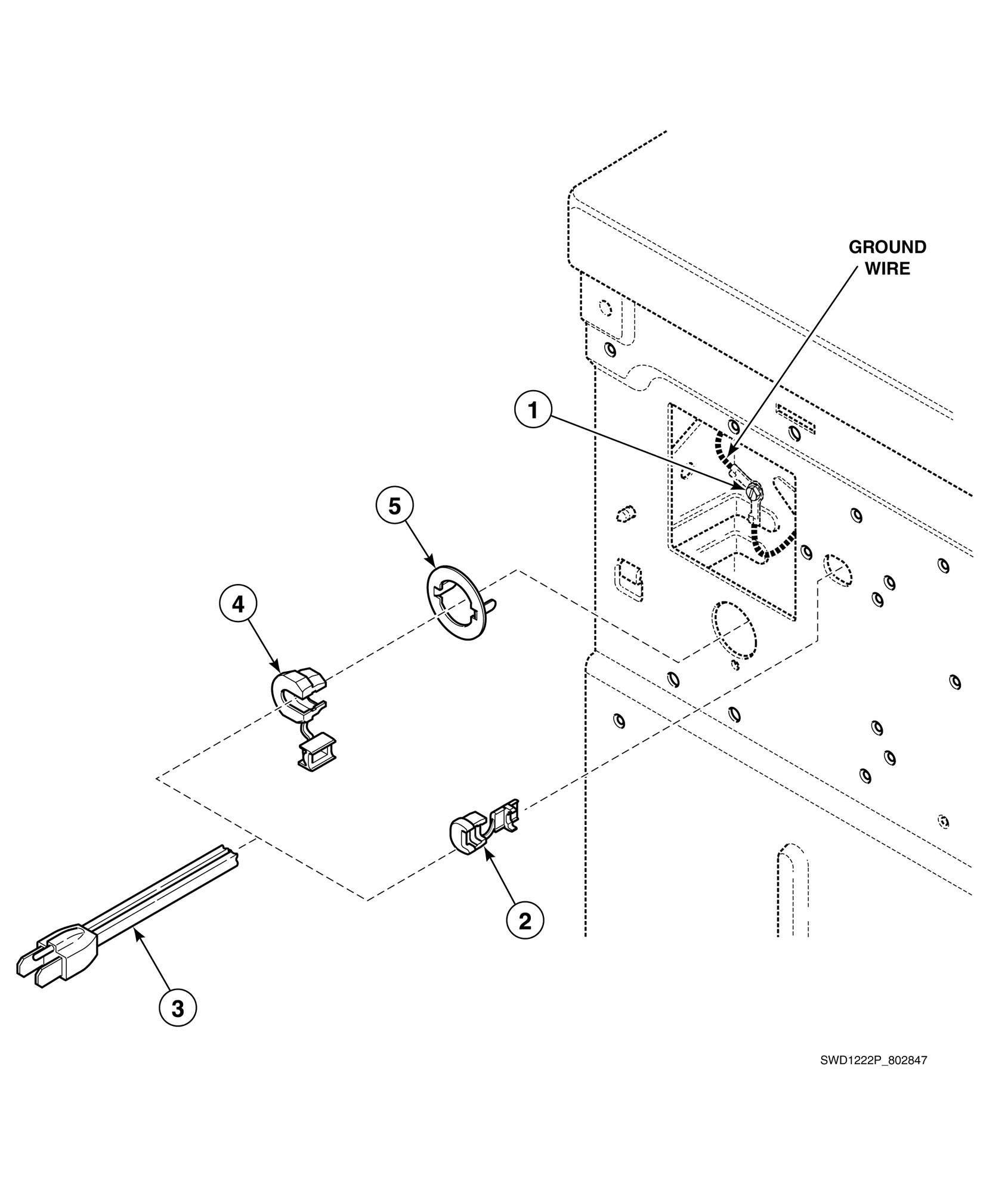 GROUND WIRE

1

5

4

2

3

SWD1222P_802847