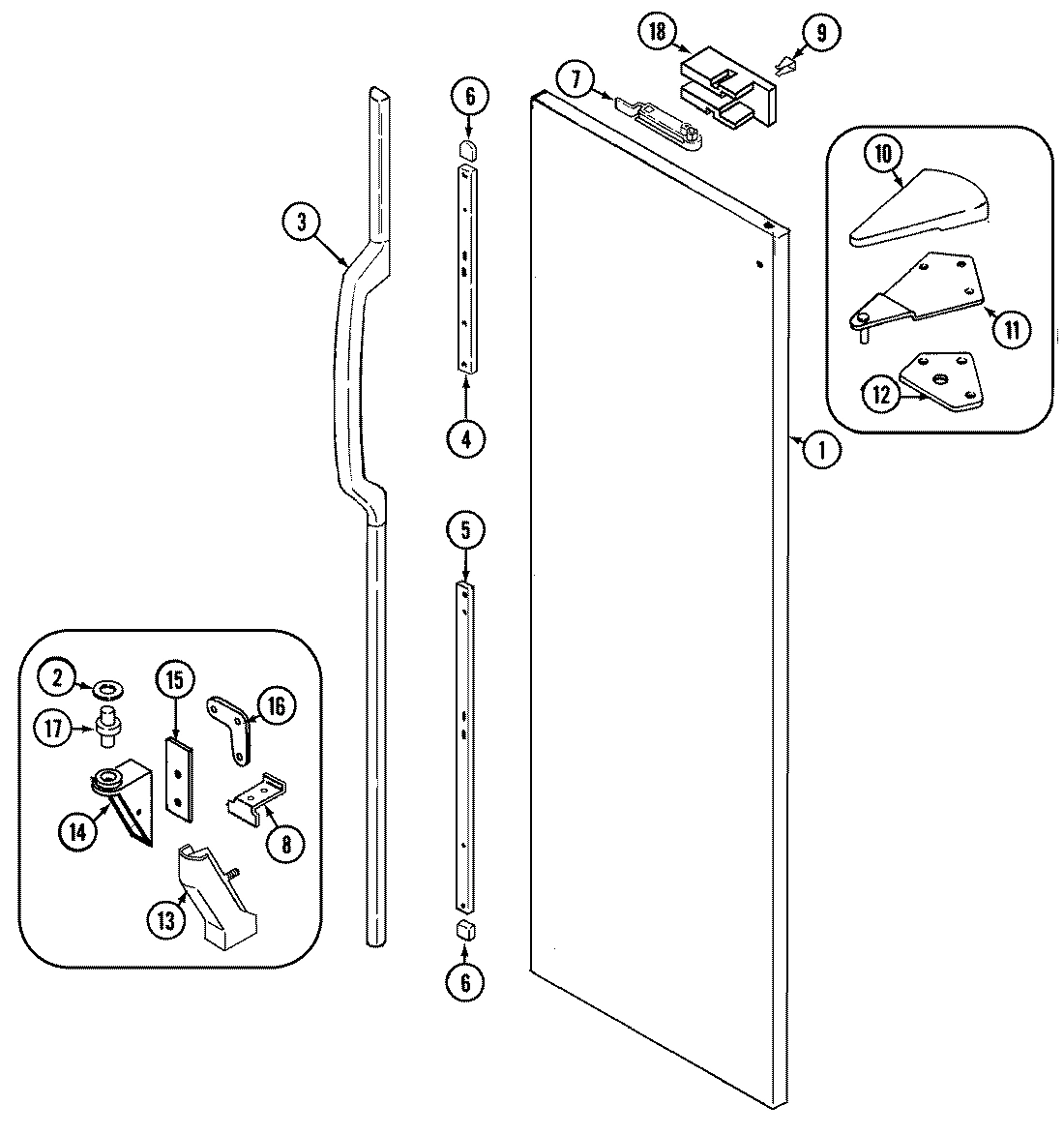 18
9
7
6
10
3
11
12
4
1
5
2
15
16
17
14
8
13
6