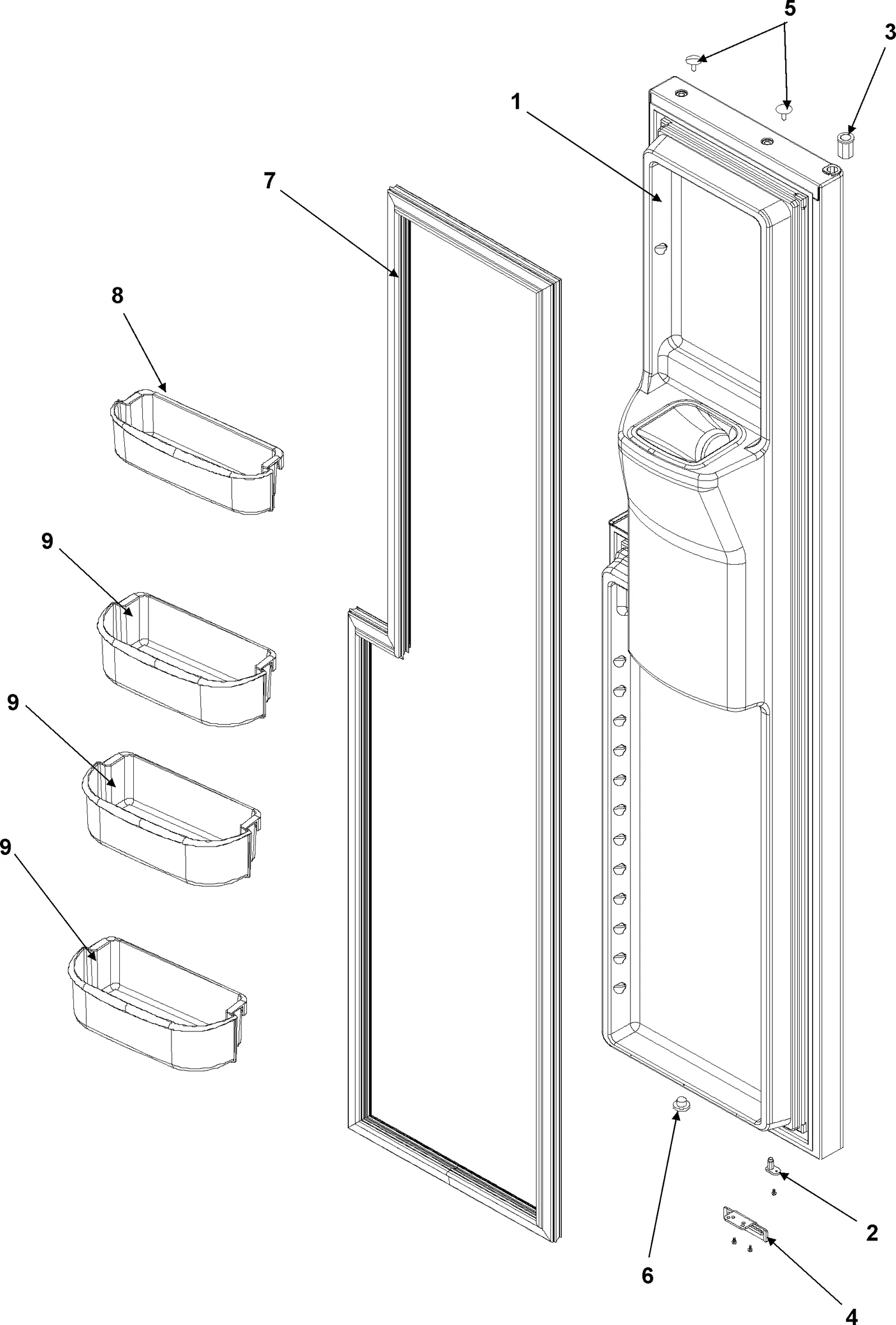 5
3
1
7
8
9
9
9
6
2
4