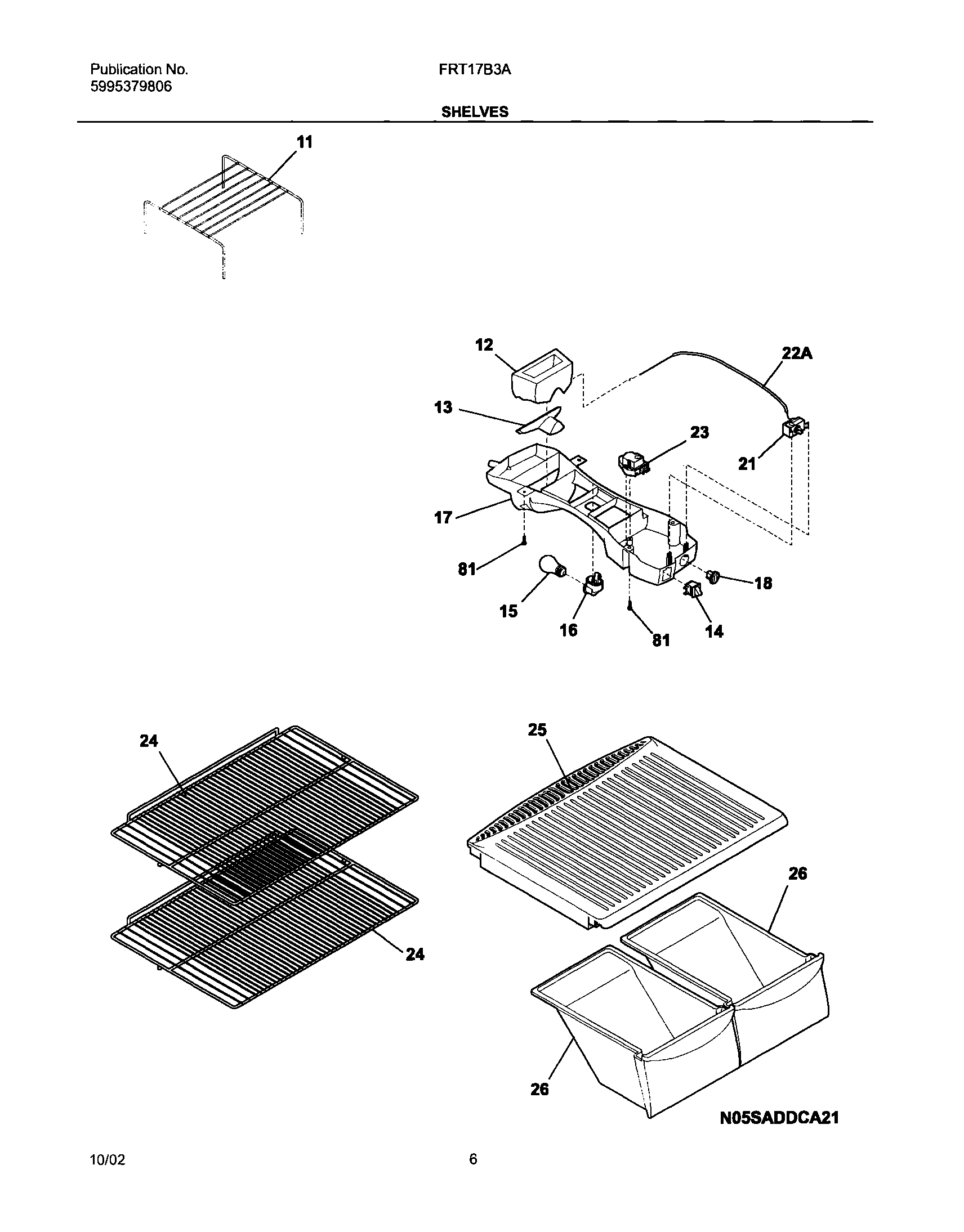 Publication No.
5995379806

FRT17B3A

SHELVES

11

12

22A

13

23

21

17

81

18

15

16

81

14

24

25

26

24

26

N05SADDCA21

10/02

6