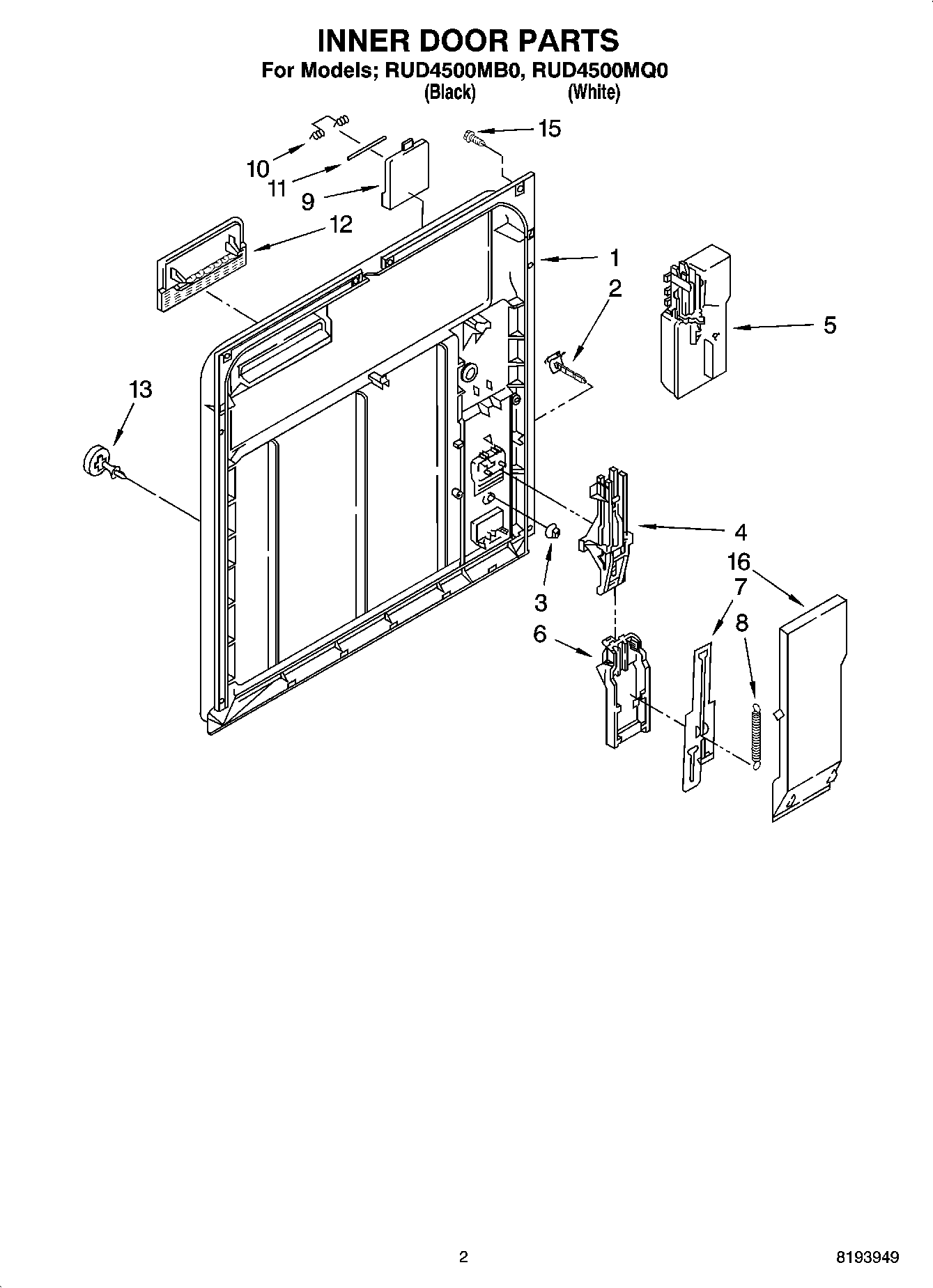 INNER DOOR PARTS
For Models; RUD4500MB0, RUD4500MQ0
(Black) (White)

15
10
11
9
12
1
2
5
13
4
16
7
8
3
6

2

8193949