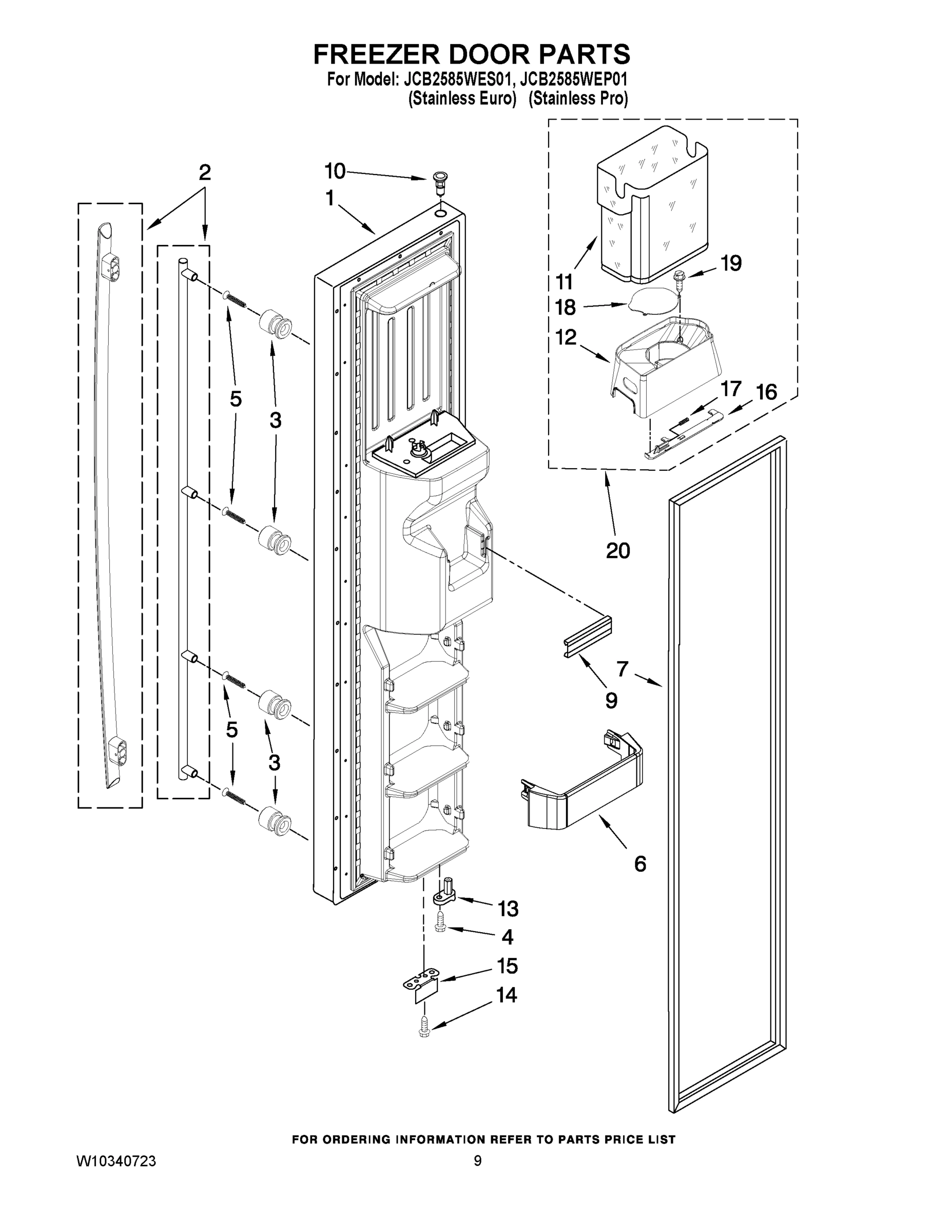 FREEZER DOOR PARTS
For Model: JCB2585WES01, JCB2585WEP01
(Stainless Euro) (Stainless Pro)

2
10
1
11
19
18
12
17
16
5
3
20
7
9
5
3
6
13
4
15
14

FOR ORDERING INFORMATION REFER TO PARTS PRICE LIST

W10340723
9