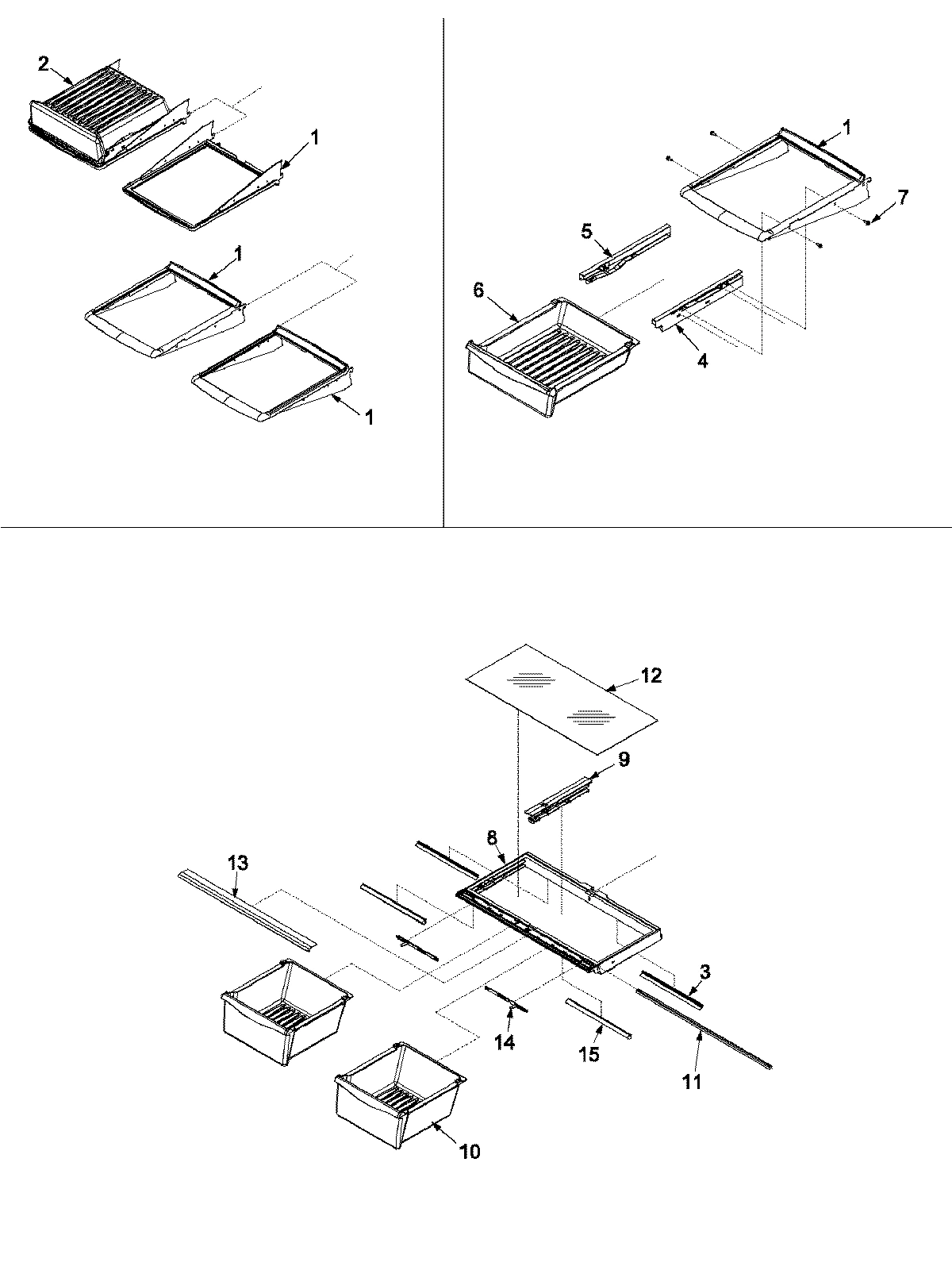 2
1
1
1

1
7
5
6
4

12
9
8
13
3
14
15
11
10