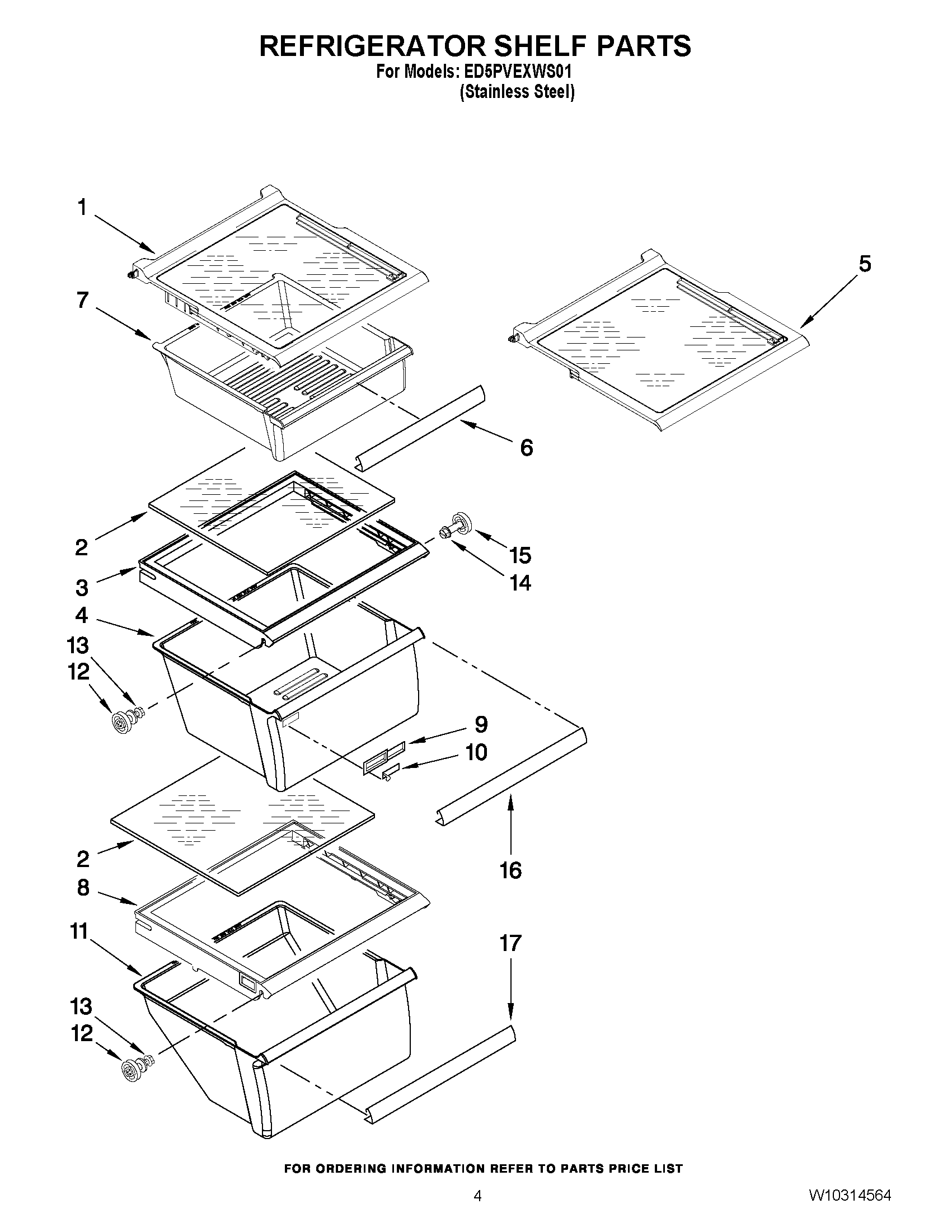 REFRIGERATOR SHELF PARTS
For Models: ED5PVEXWS01
(Stainless Steel)

1
5
7
6
2
15
14
3
4
13
12
9
10
2
16
8
11
17
13
12

FOR ORDERING INFORMATION REFER TO PARTS PRICE LIST

4

W10314564