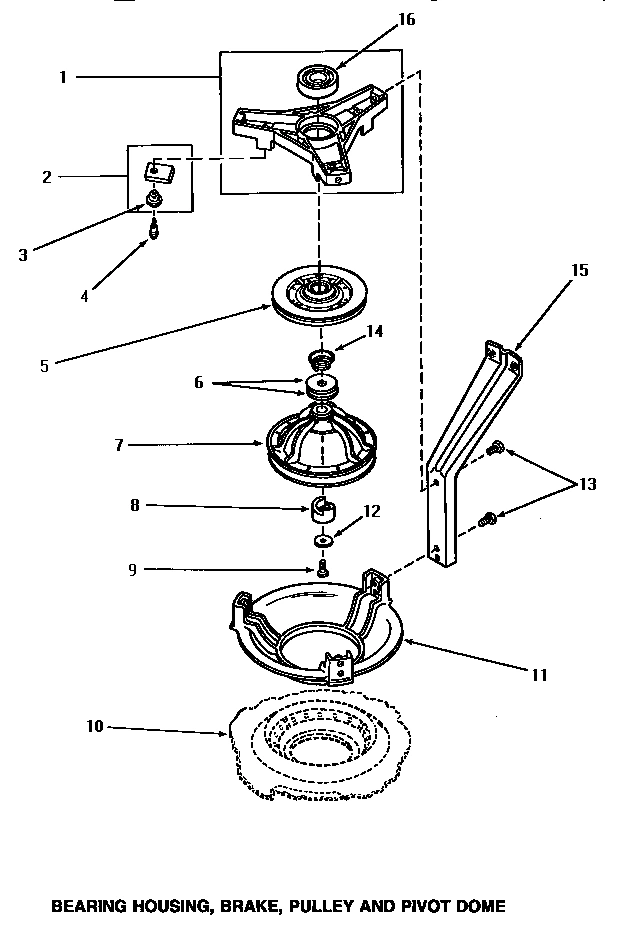 16
1
2
3
4
15
5
14
6
7
13
8
12
9
11
10

BEARING HOUSING, BRAKE, PULLEY AND PIVOT DOME