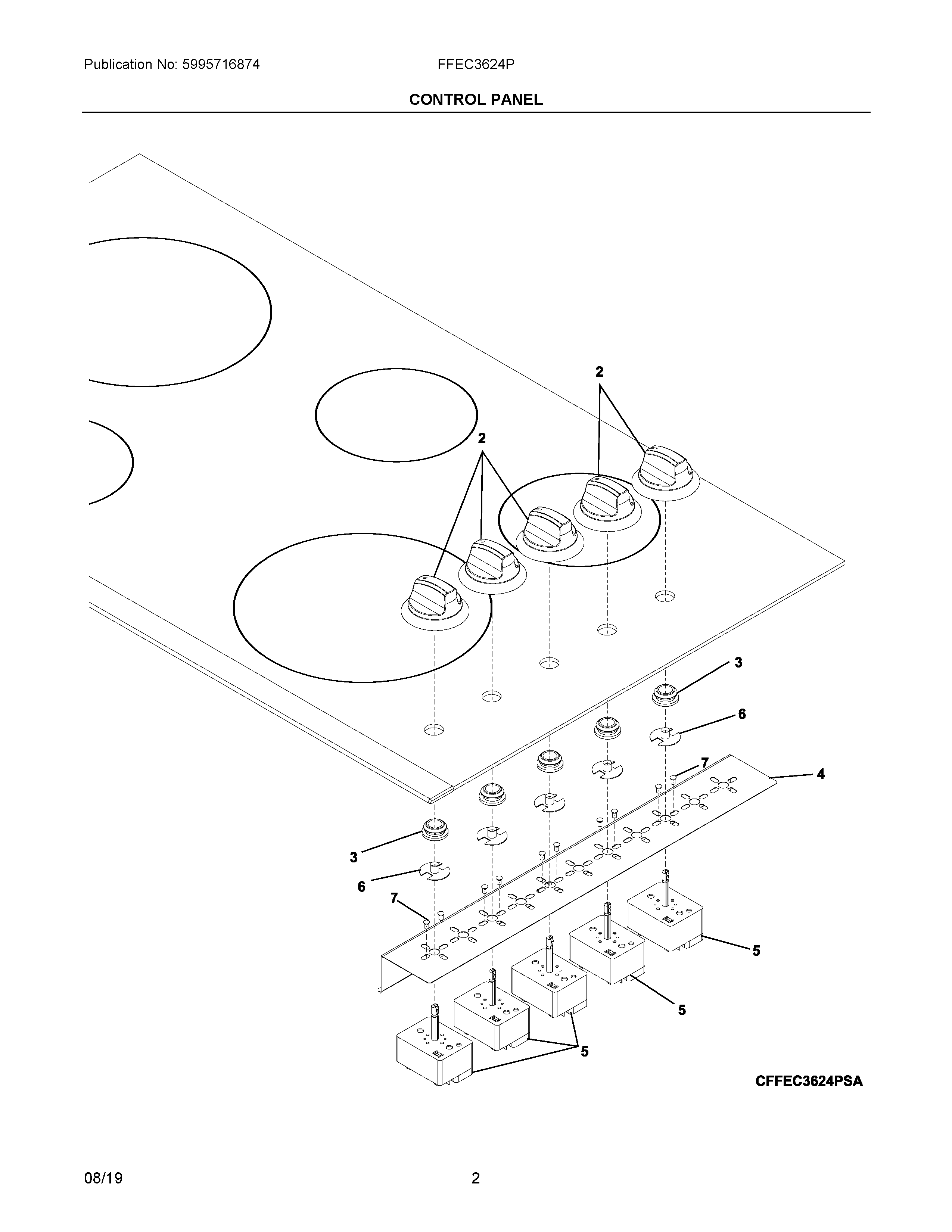 Publication No: 5995716874

FFEC3624P

CONTROL PANEL

2

2

3

6

7

4

3

6

7

5

5

5

CFFEC3624PSA

08/19

2