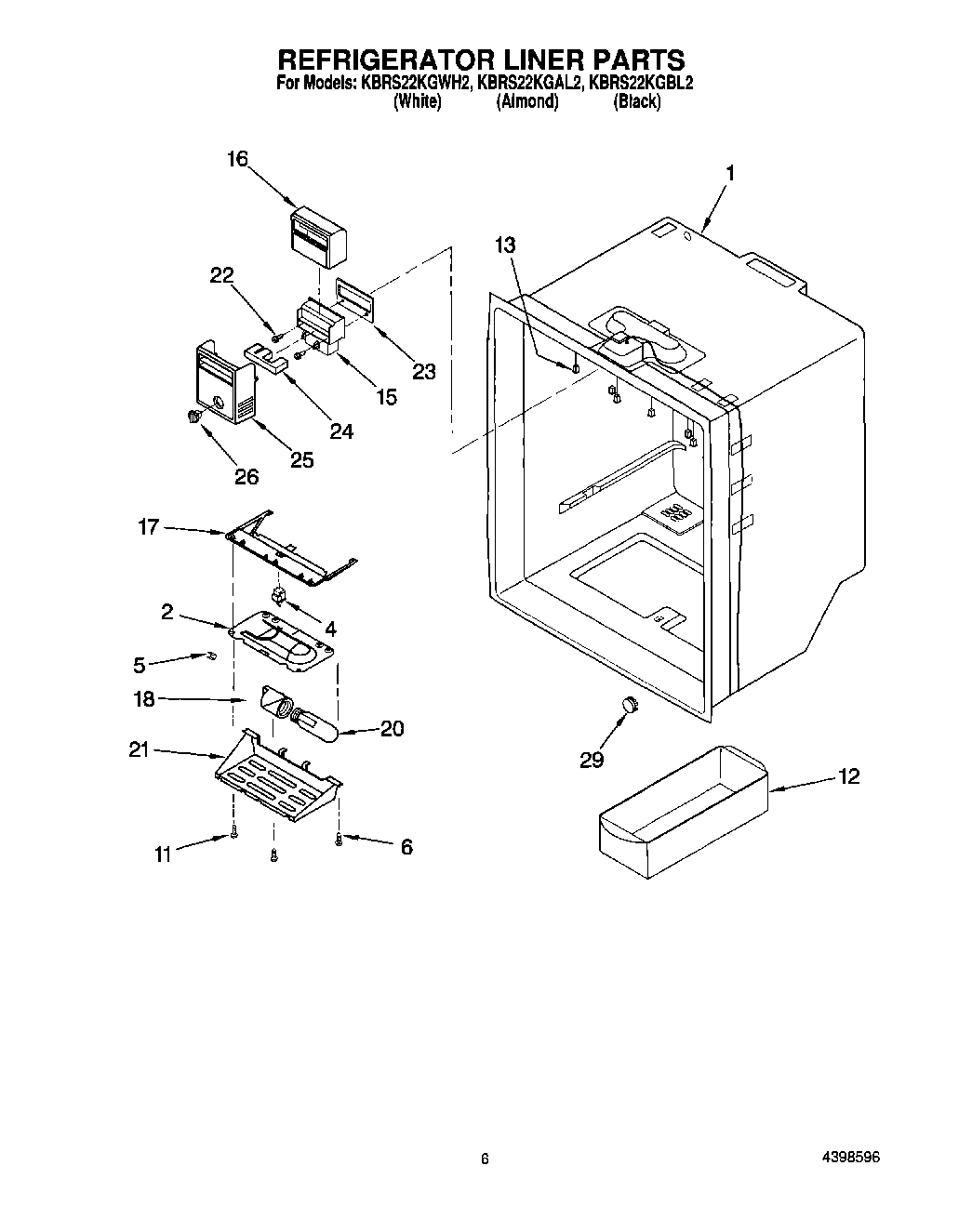 REFRIGERATOR LINER PARTS
For Models: KBRS22KGWH2, KBRS22KGAL2, KBRS22KGBL2
(White) (Almond) (Black)

16
1
13
22
23
15
24
25
26
17
4
2
5
18
20
21
29
12
11
6

6
4398596