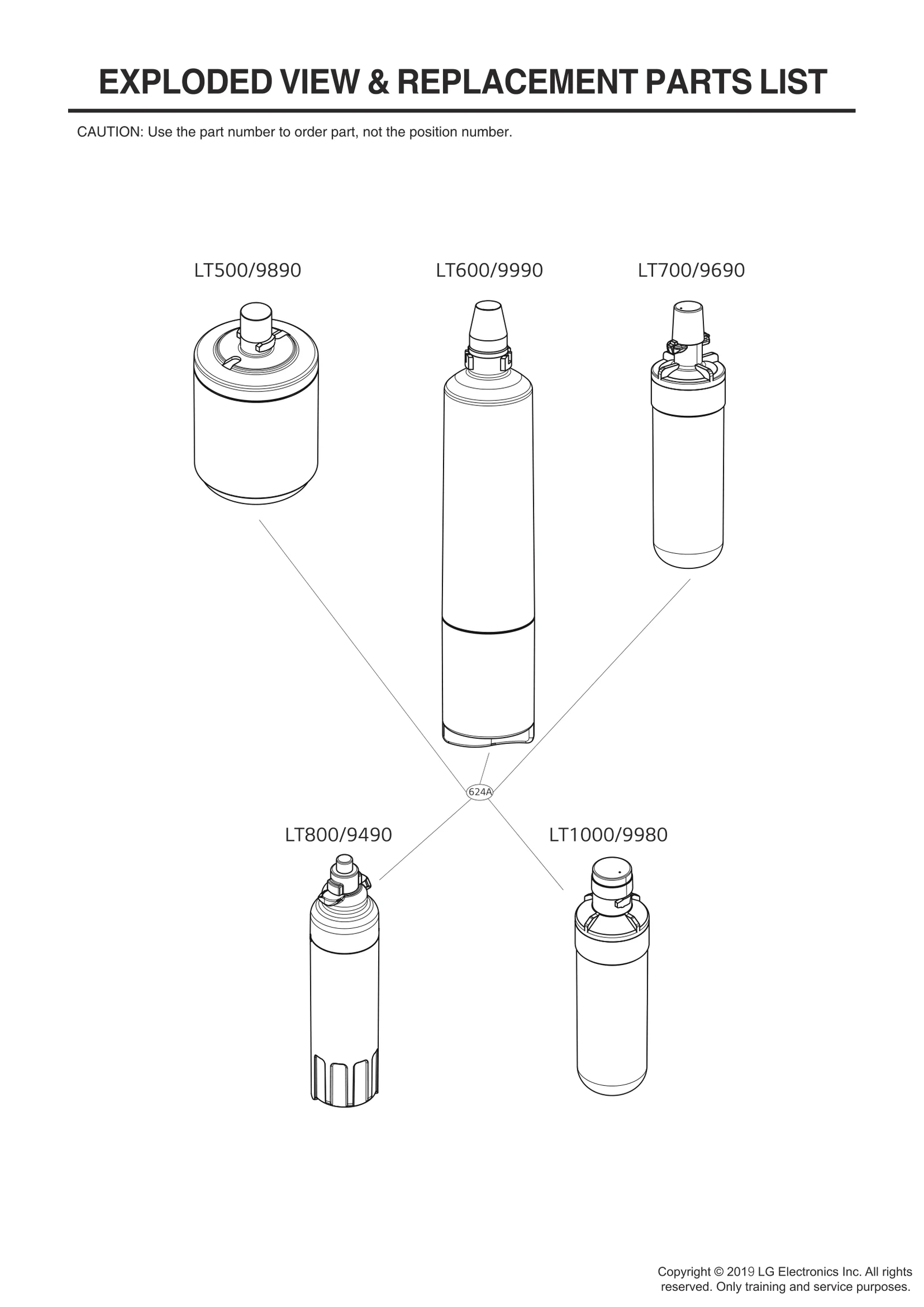 EXPLODED VIEW & REPLACEMENT PARTS LIST

CAUTION: Use the part number to order part, not the position number.

LT500/9890

LT600/9990

LT700/9690

624A

LT800/9490

LT1000/9980

Copyright © 2019 LG Electronics Inc. All rights reserved. Only training and service purposes.