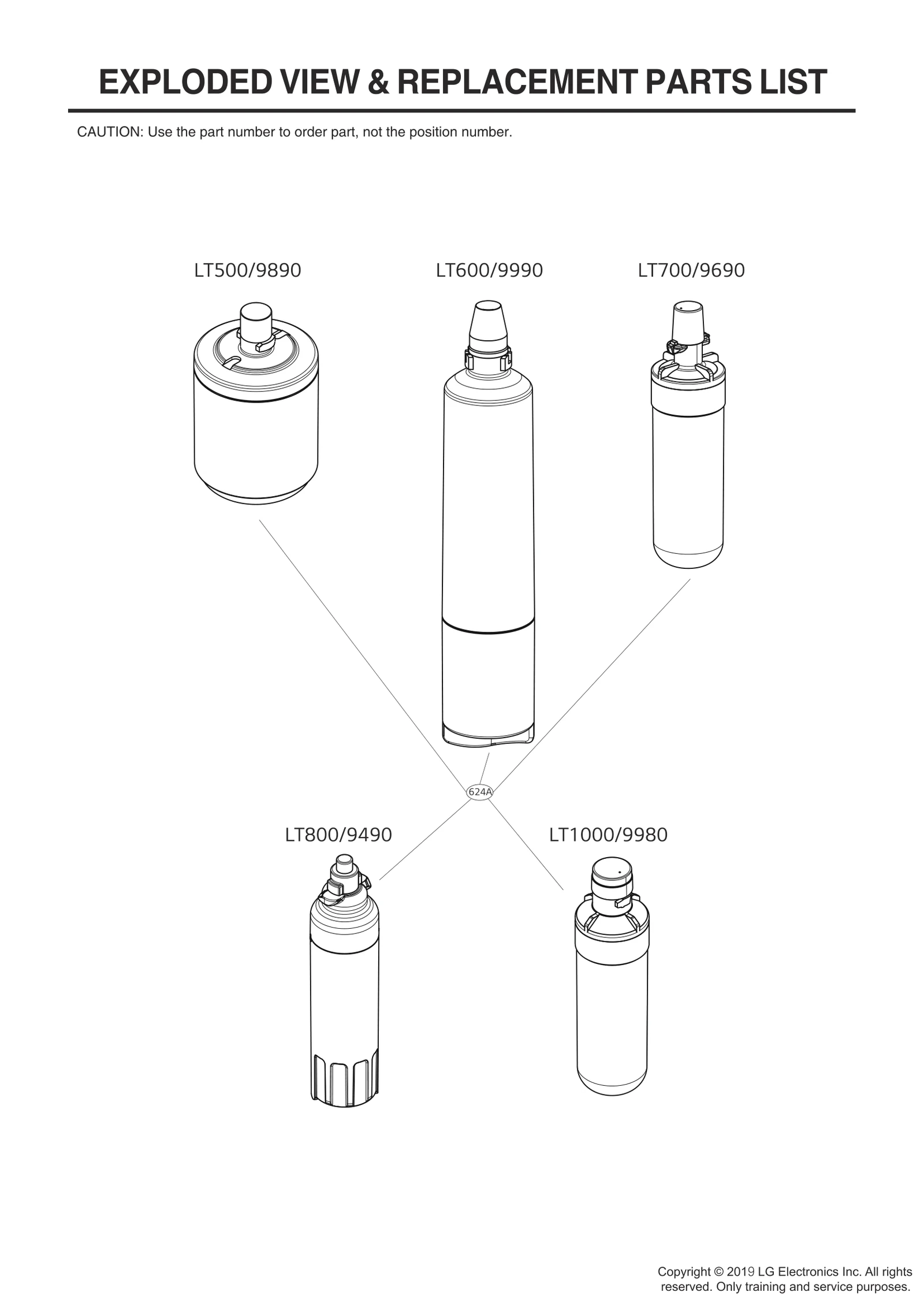 EXPLODED VIEW & REPLACEMENT PARTS LIST

CAUTION: Use the part number to order part, not the position number.

LT500/9890

LT600/9990

LT700/9690

624A

LT800/9490

LT1000/9980

Copyright © 2019 LG Electronics Inc. All rights reserved. Only training and service purposes.