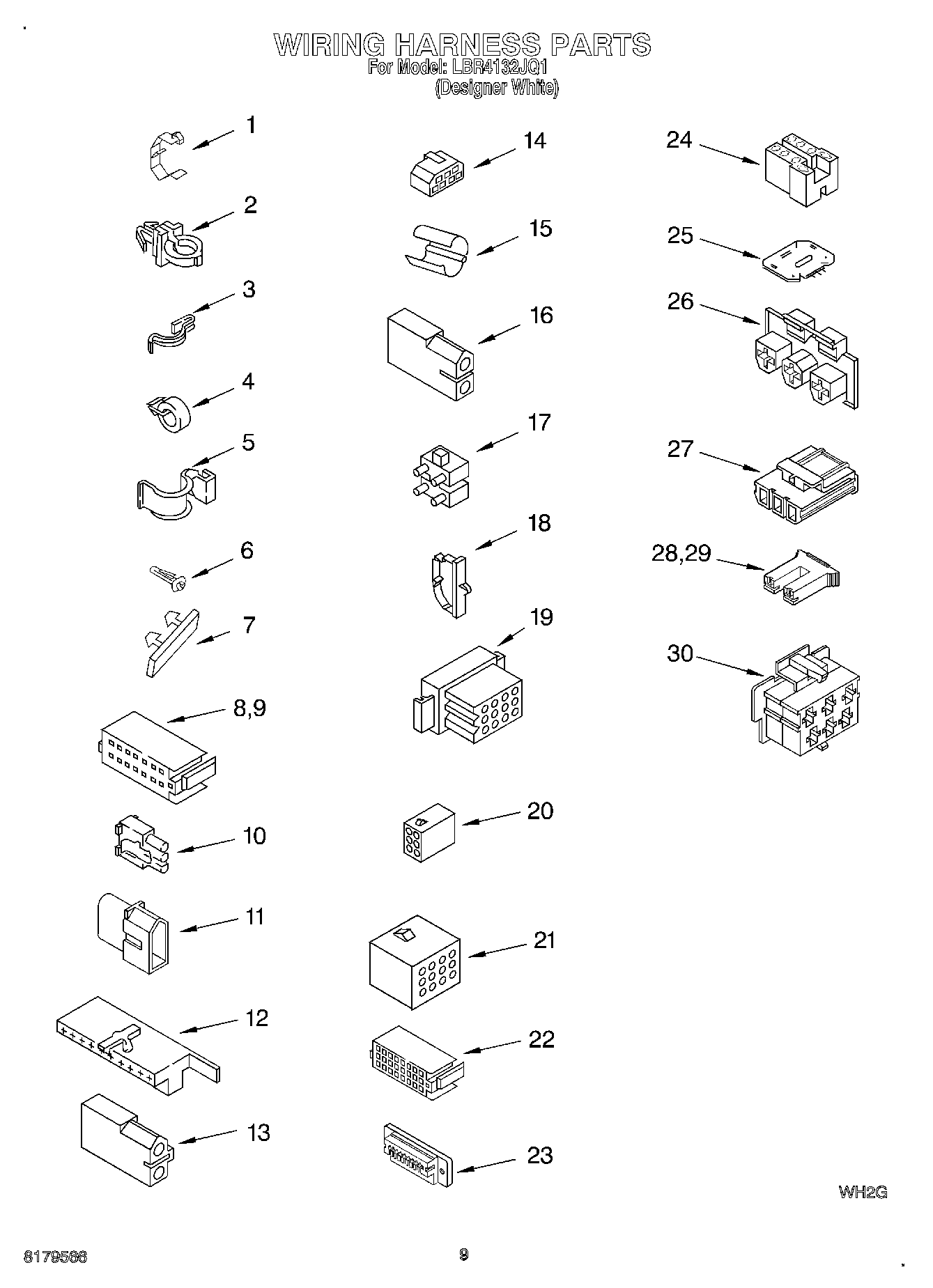 WIRING HARNESS PARTS
For Model: LBR4132JQ1
(Designer White)

1
2
3
4
5
6
7
8,9
10
11
12
13

14
15
16
17
18
19
20
21
22
23

24
25
26
27
28,29
30

WH2G

8179566

9