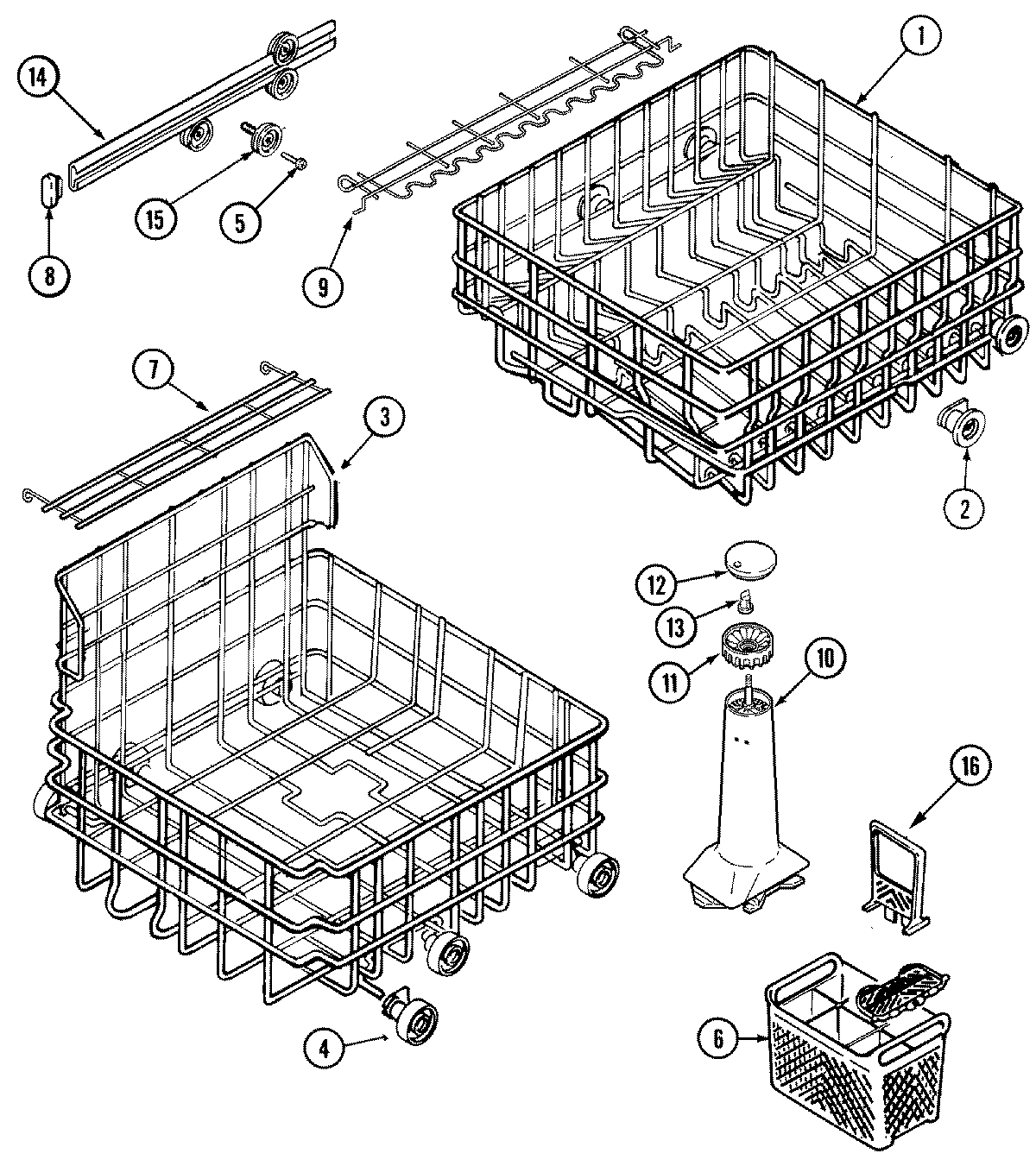 14
1
15
5
8
9
7
3
2
12
13
11
10
16
4
6