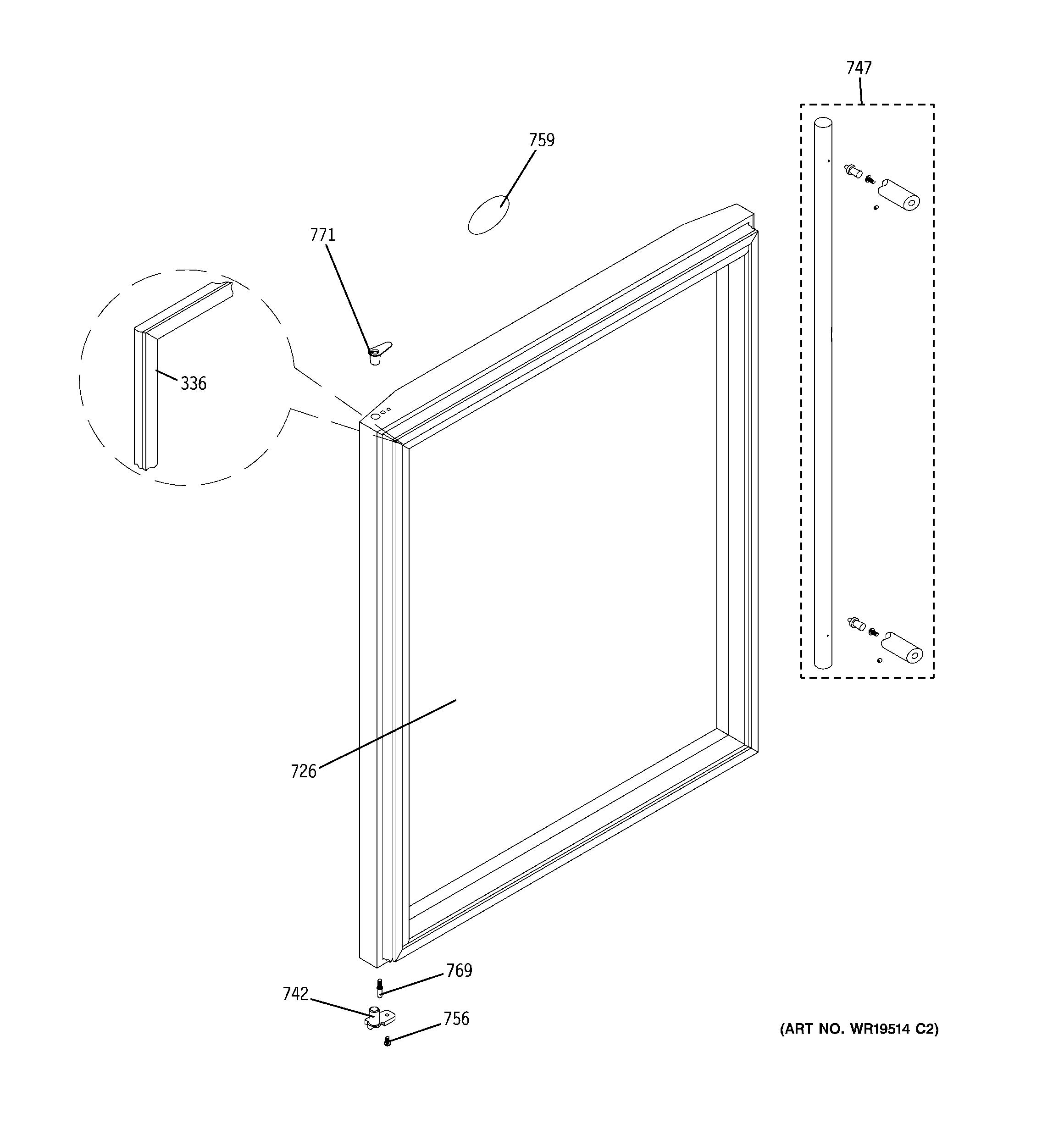 747

759

771

336

726

769

742

756

(ART NO. WR19514 C2)