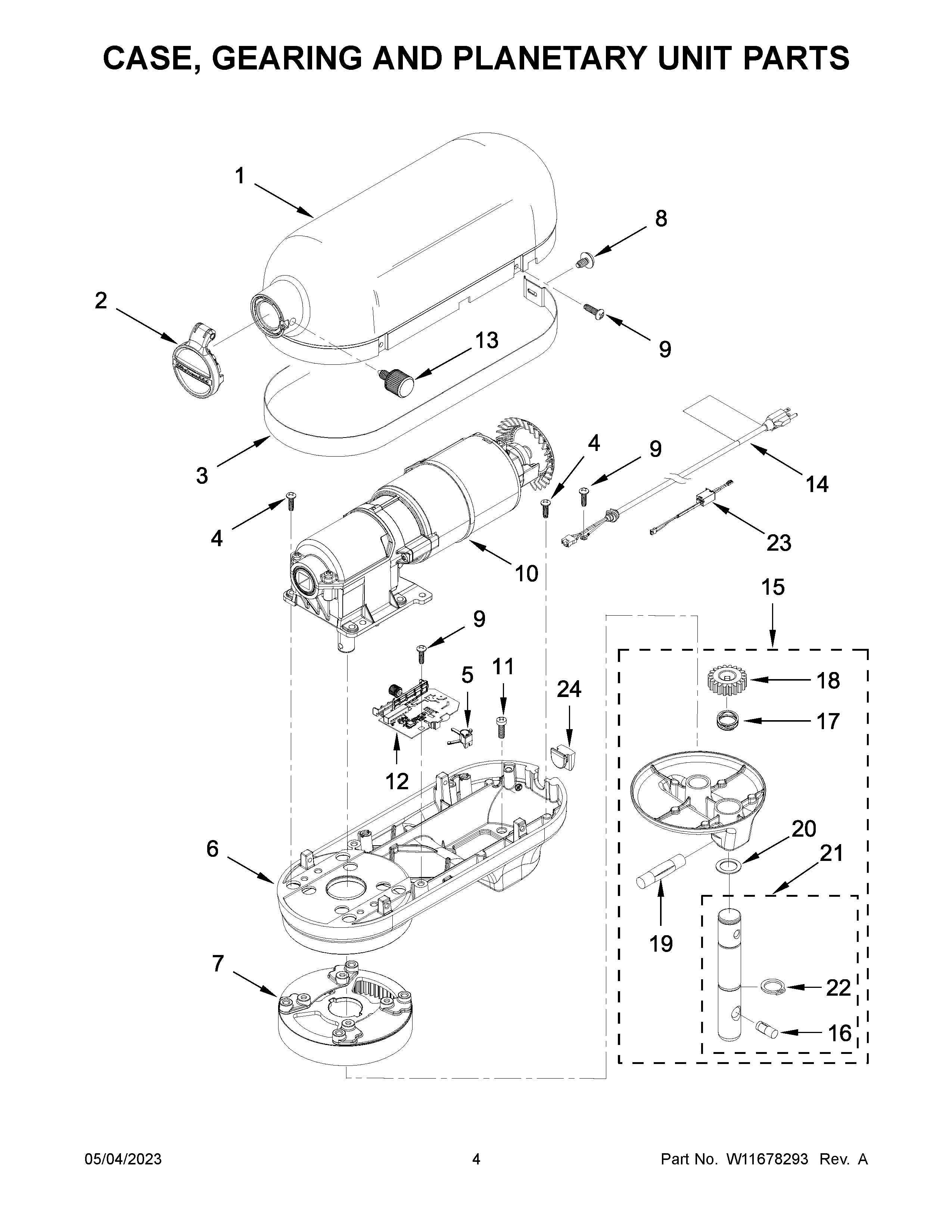 CASE, GEARING AND PLANETARY UNIT PARTS

1

8

2

13

9

3

4

9

14

4

23

10

15

9

5

11

24

18

17

12

6

20

21

19

7

22

16

05/04/2023

4

Part No. W11678293 Rev. A