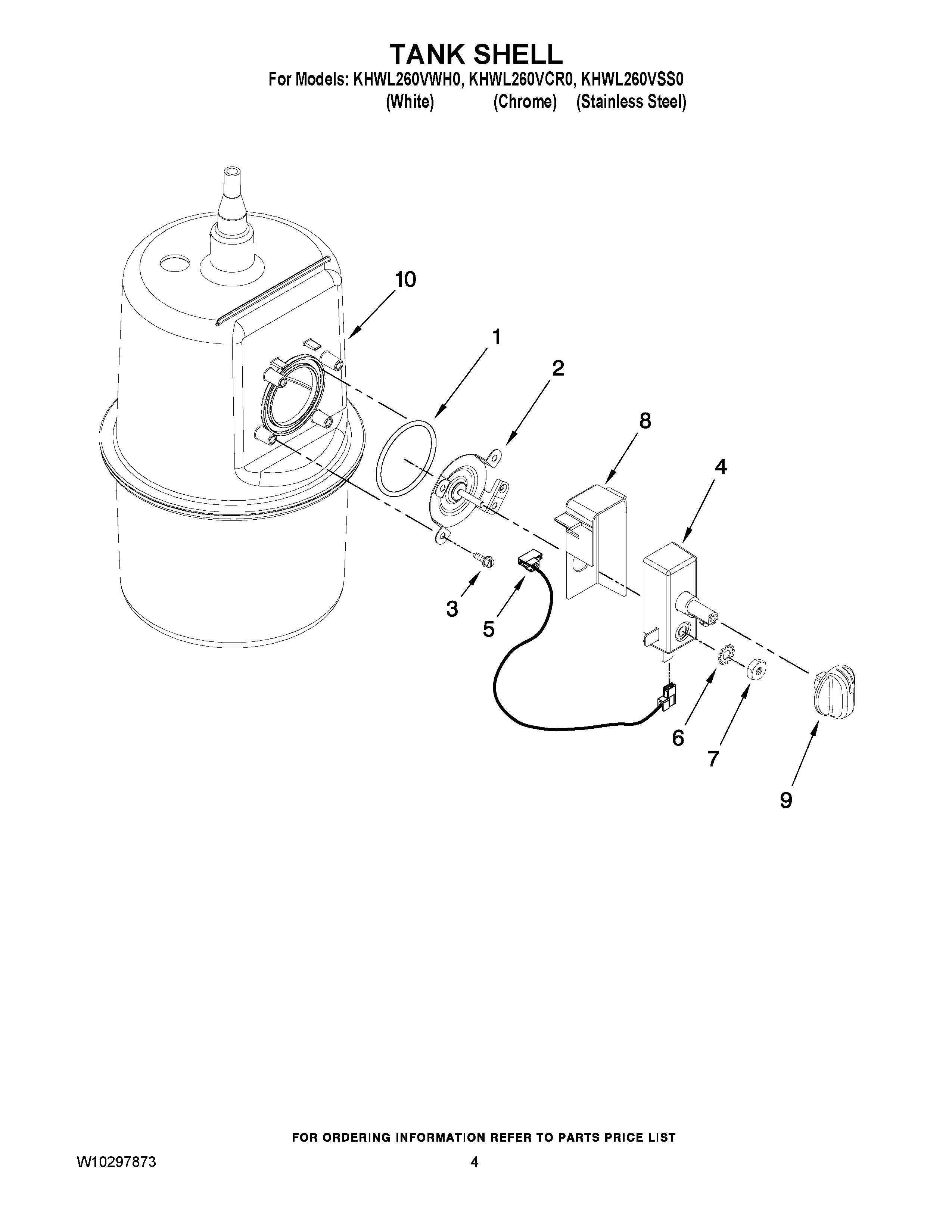 TANK SHELL

For Models: KHWL260VWH0, KHWL260VCR0, KHWL260VSS0
(White) (Chrome) (Stainless Steel)

10
1
2
8
4
3
5
6
7
9

FOR ORDERING INFORMATION REFER TO PARTS PRICE LIST

W10297873

4