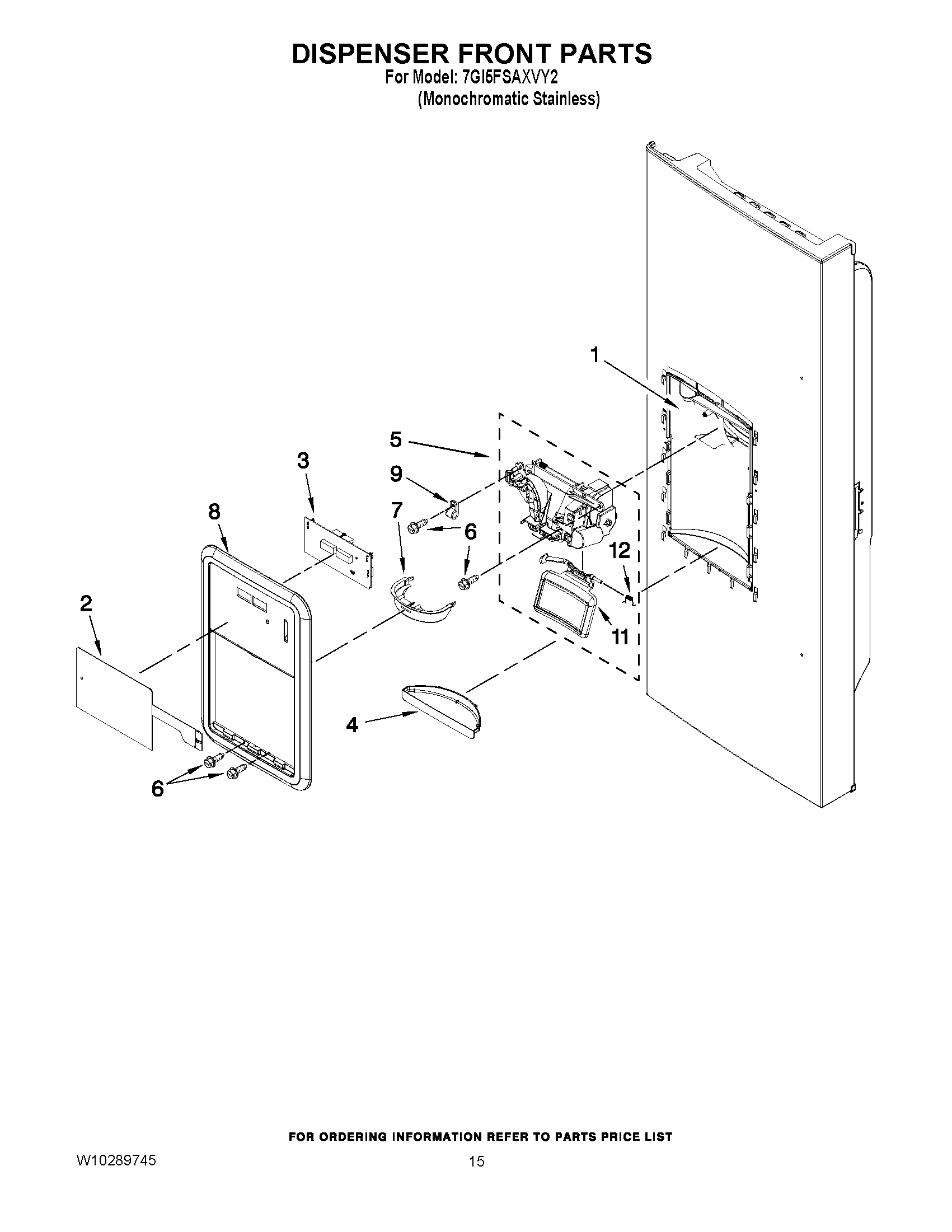 DISPENSER FRONT PARTS
For Model: 7GI5FSAXVY2
(Monochromatic Stainless)

1
5
3
9
8
7
6
12
2
11
4
6

FOR ORDERING INFORMATION REFER TO PARTS PRICE LIST

W10289745

15