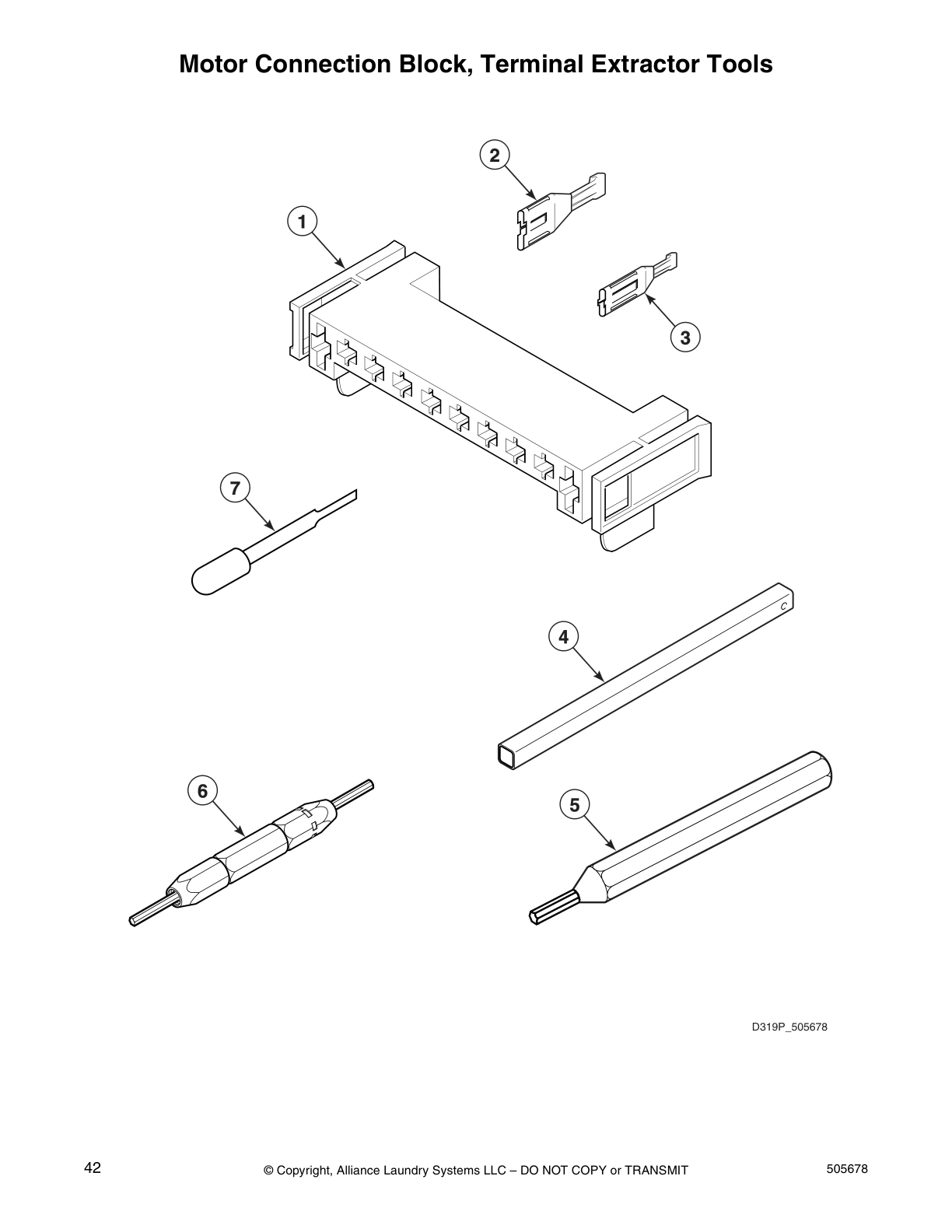 Motor Connection Block, Terminal Extractor Tools

2

1

3

7

4

6

5

D319P_505678

42

© Copyright, Alliance Laundry Systems LLC – DO NOT COPY or TRANSMIT

505678