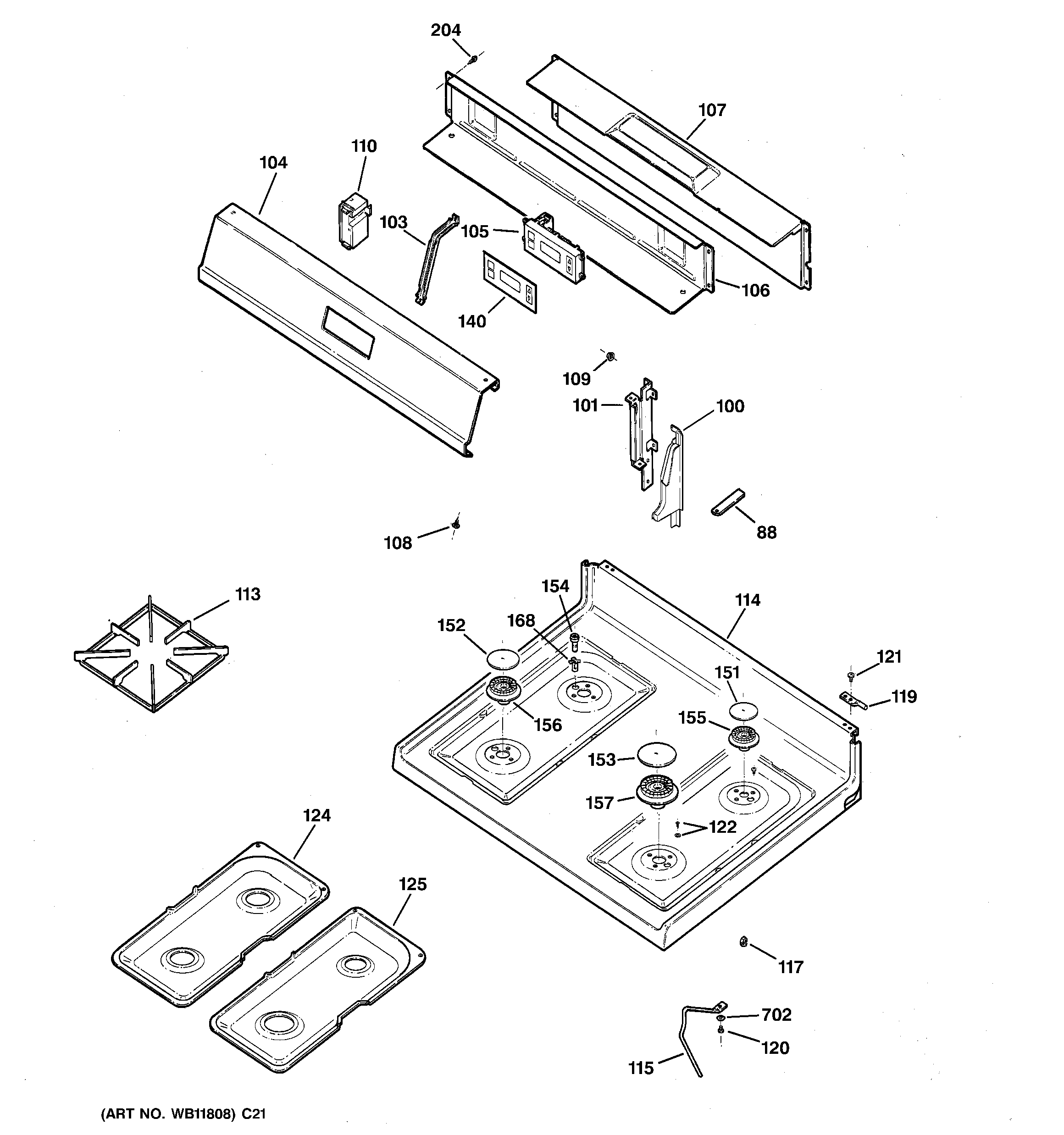 204

107

110

104

103

105

106

140

109

101

100

88

108

113

154

114

152

168

121

151

119

156

155

153

157

122

124

125

117

702

120

115

(ART NO. WB11808) C21