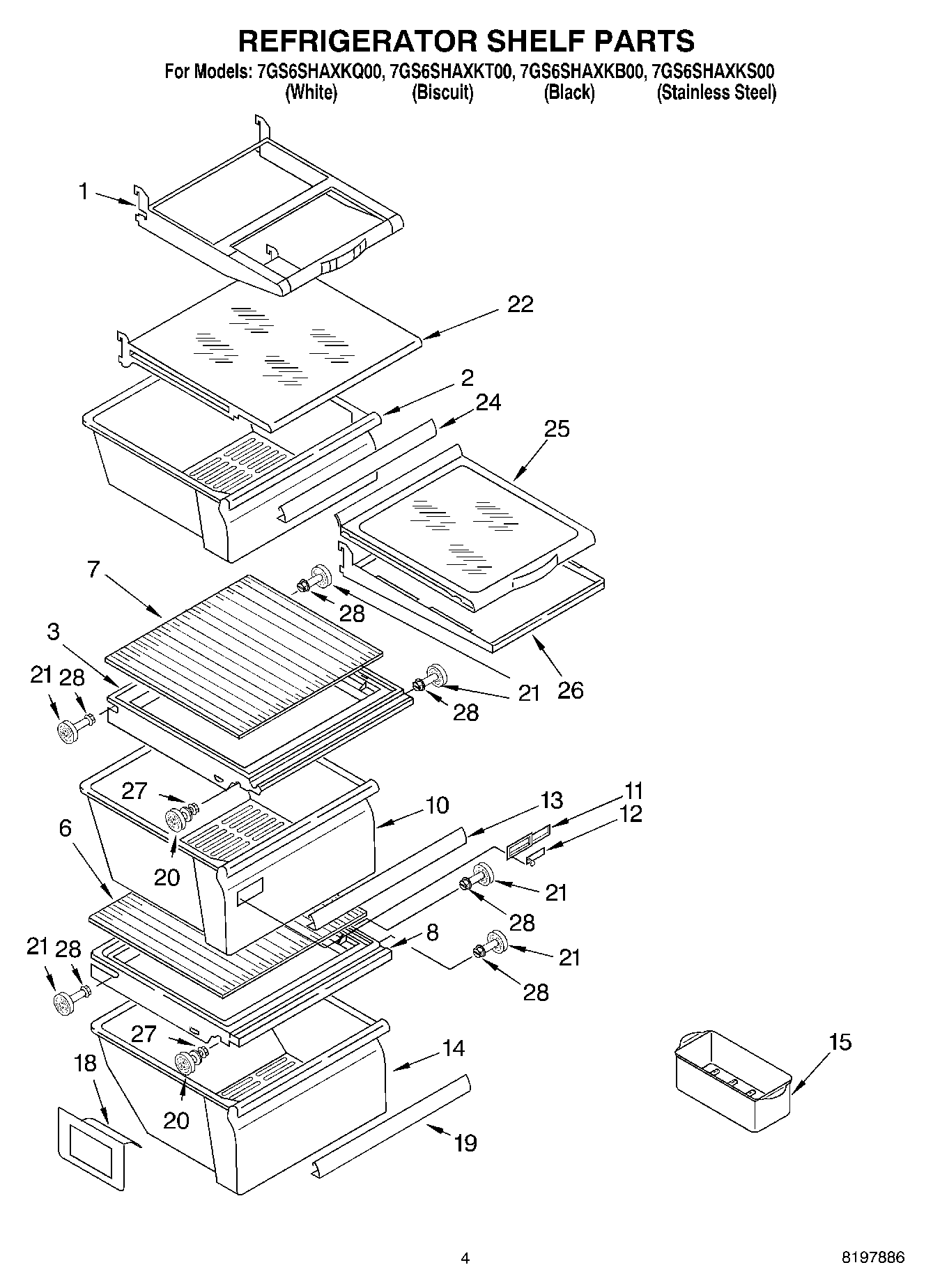 REFRIGERATOR SHELF PARTS

For Models: 7GS6SHAXKQ00, 7GS6SHAXKT00, 7GS6SHAXKB00, 7GS6SHAXKS00
(White) (Biscuit) (Black) (Stainless Steel)

1
22
2
24
25
7
28
3
21
28
21
26
28
27
10
13
11
12
6
20
21
28
8
21
28
21
28
27
14
15
18
20
19

4

8197886