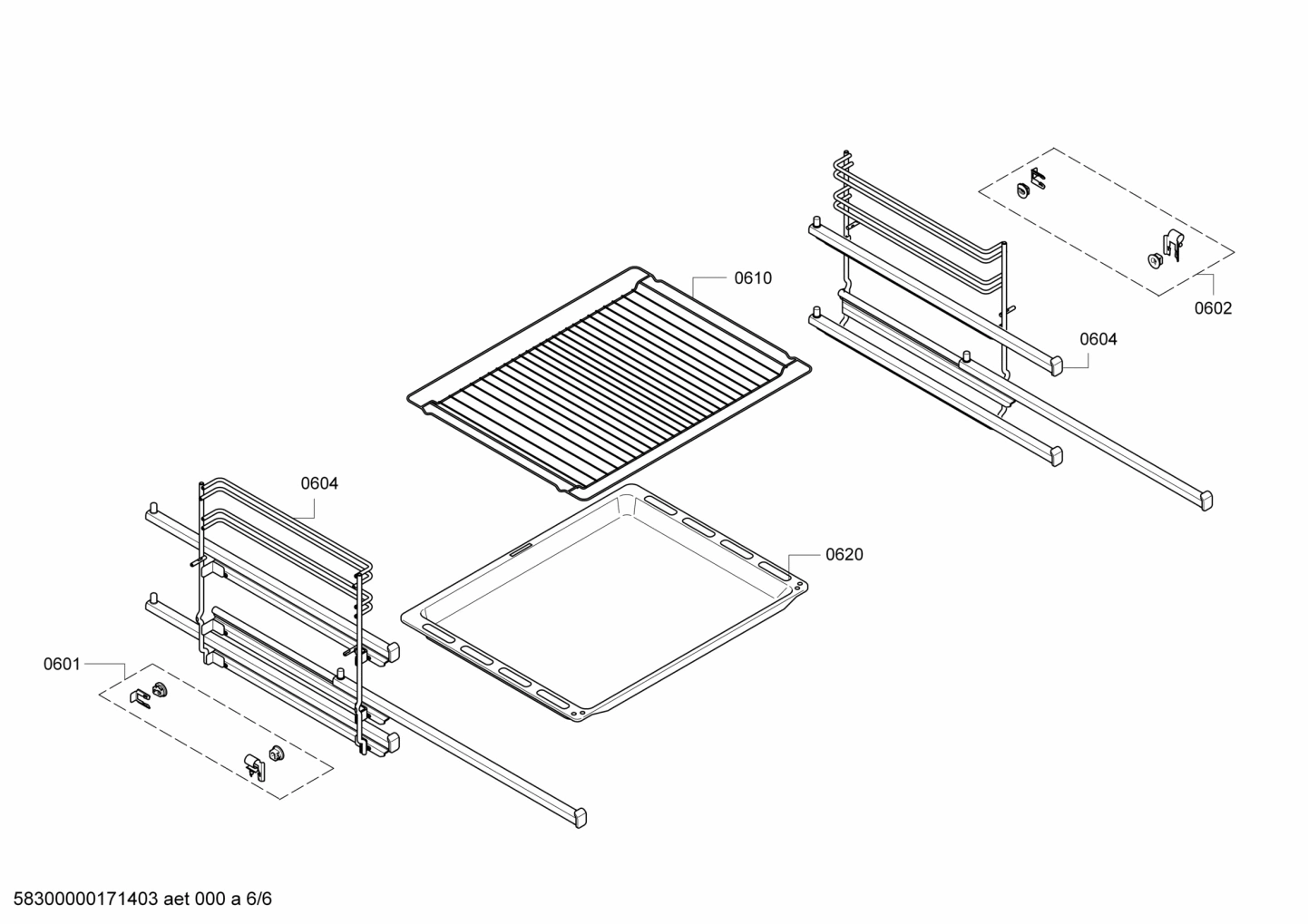 0610

0602

0604

0604

0620

0601

58300000171403 aet 000 a 6/6