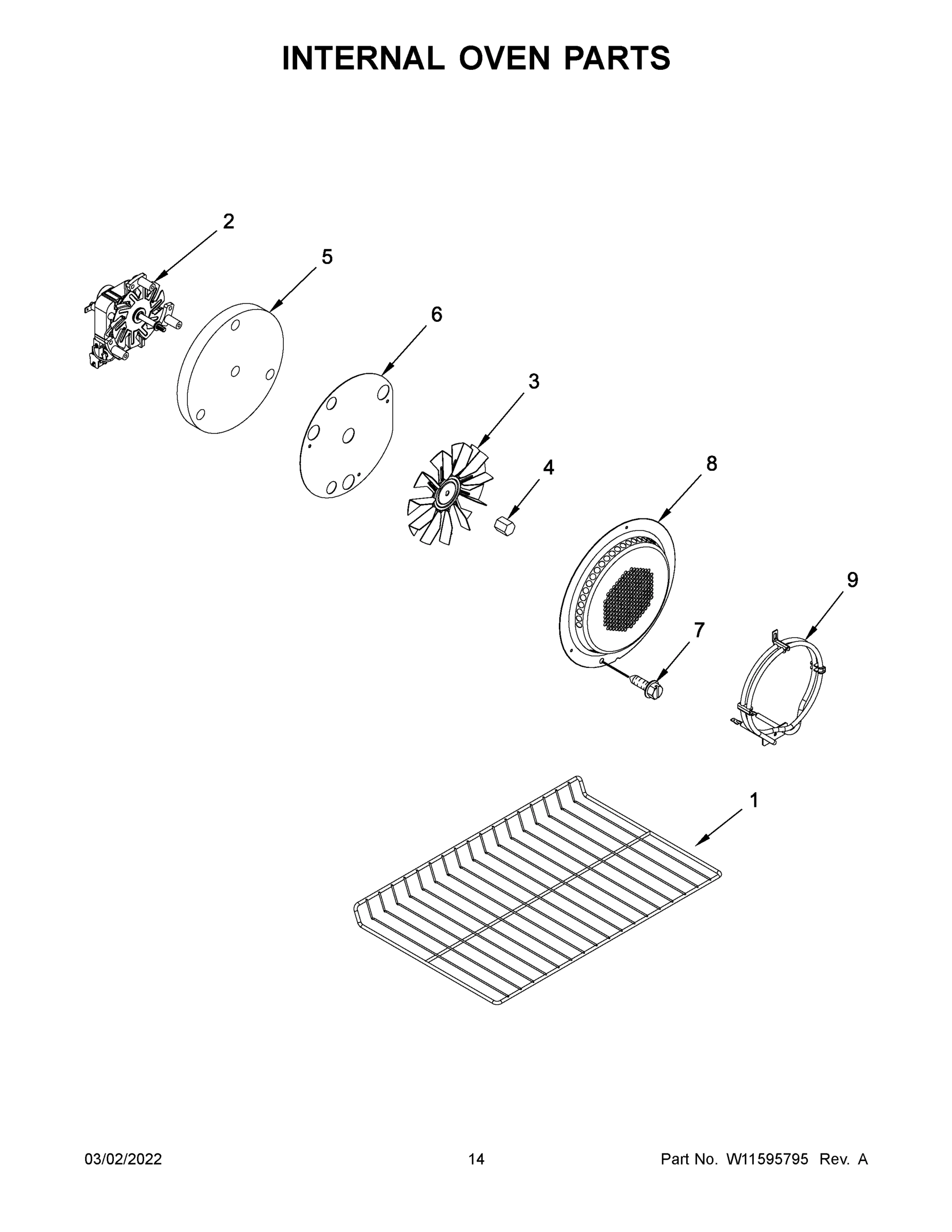 INTERNAL OVEN PARTS

2

5

6

3

4

8

9

7

1

03/02/2022

14

Part No. W11595795 Rev. A