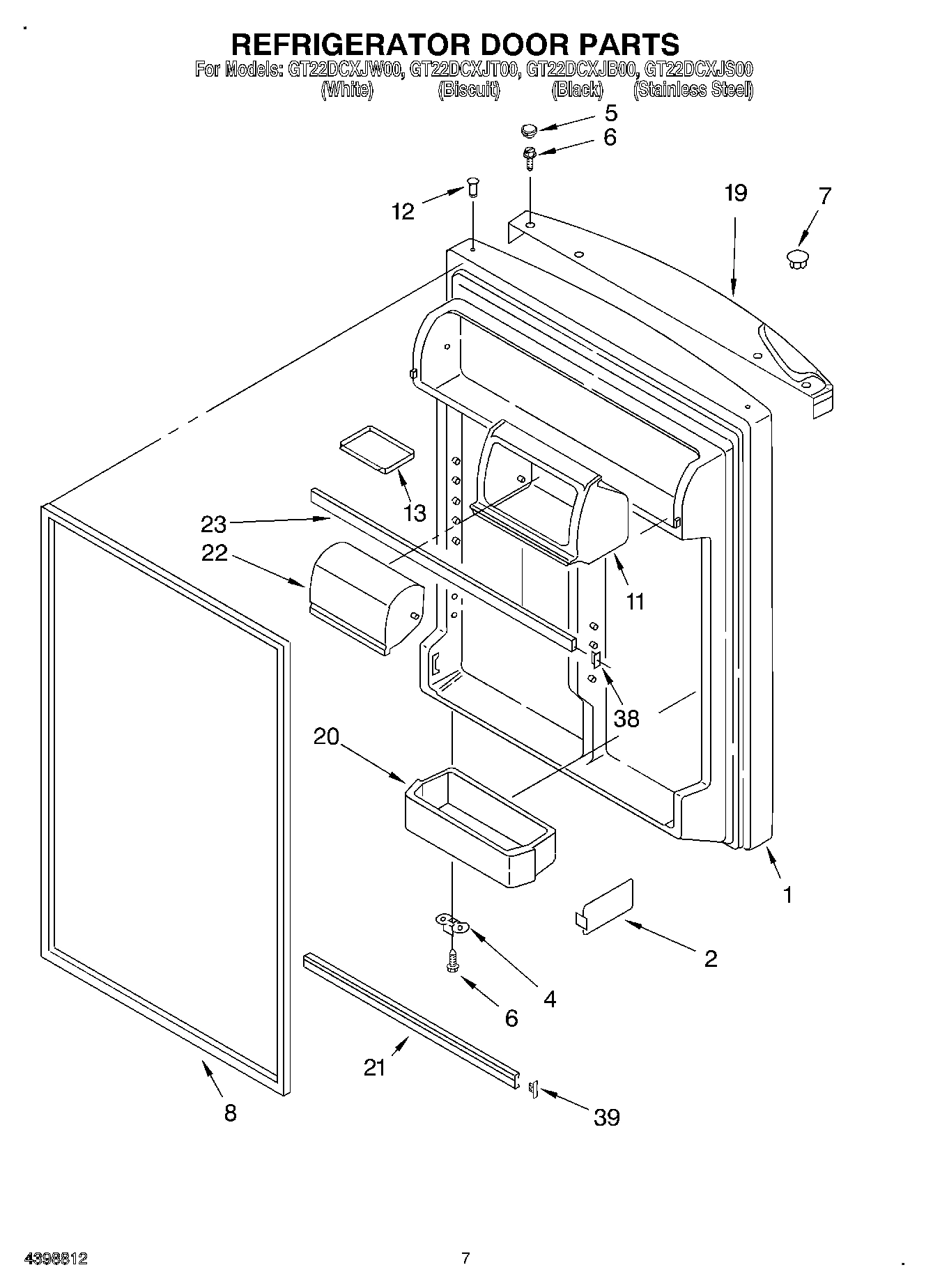 REFRIGERATOR DOOR PARTS

For Models: GT22DCXJW00, GT22DCXJT00, GT22DCXJB00, GT22DCXJS00
(White) (Biscuit) (Black) (Stainless Steel)

5
6
12
19
7
13
23
22
11
38
20
1
2
4
6
21
39
8

4398812

7