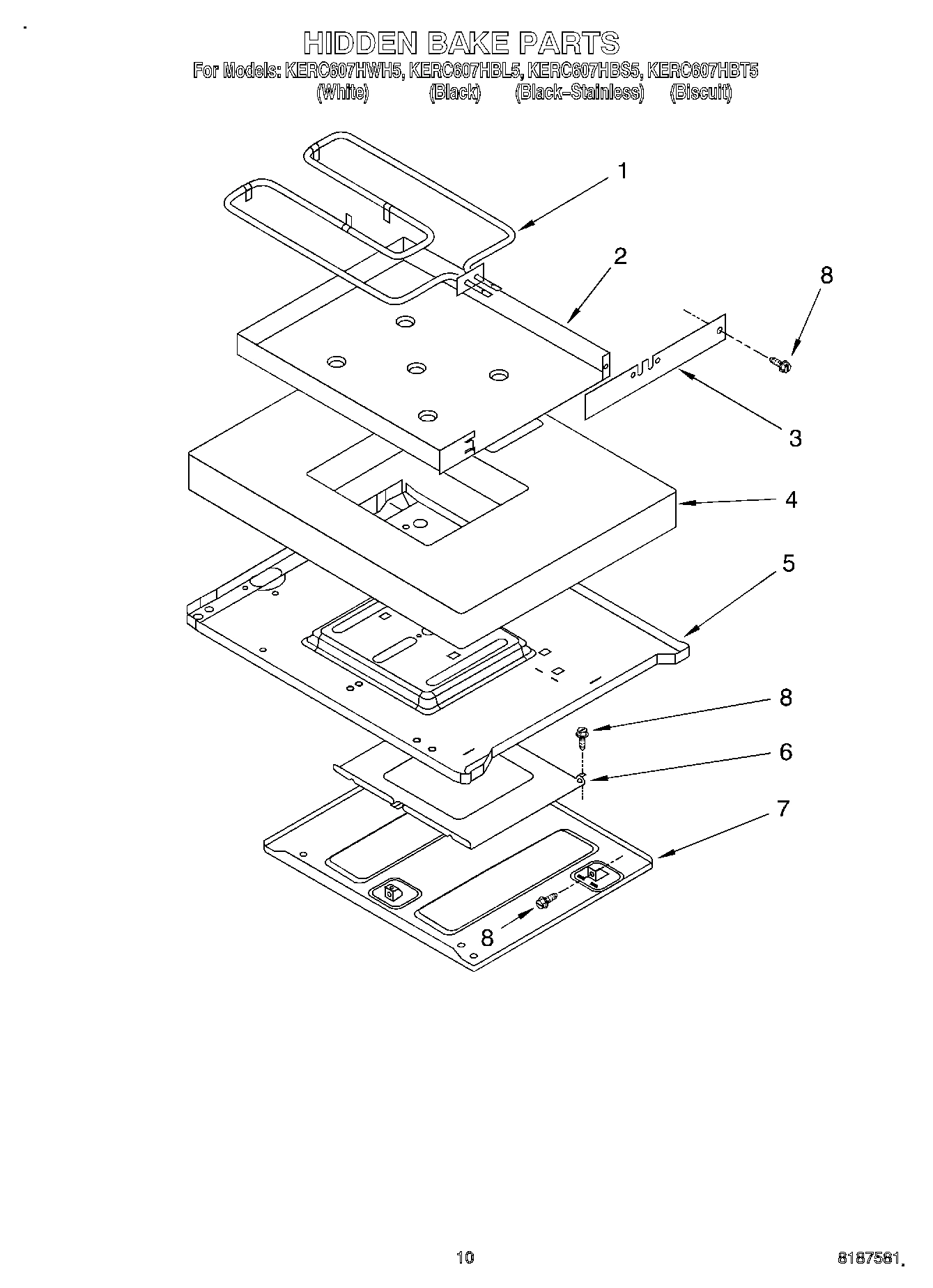 HIDDEN BAKE PARTS

For Models: KERC607HWH5, KERC607HBL5, KERC607HBS5, KERC607HBT5
(White) (Black) (Black–Stainless) (Biscuit)

1

2

8

3

4

5

8

6

7

8

10

8187581