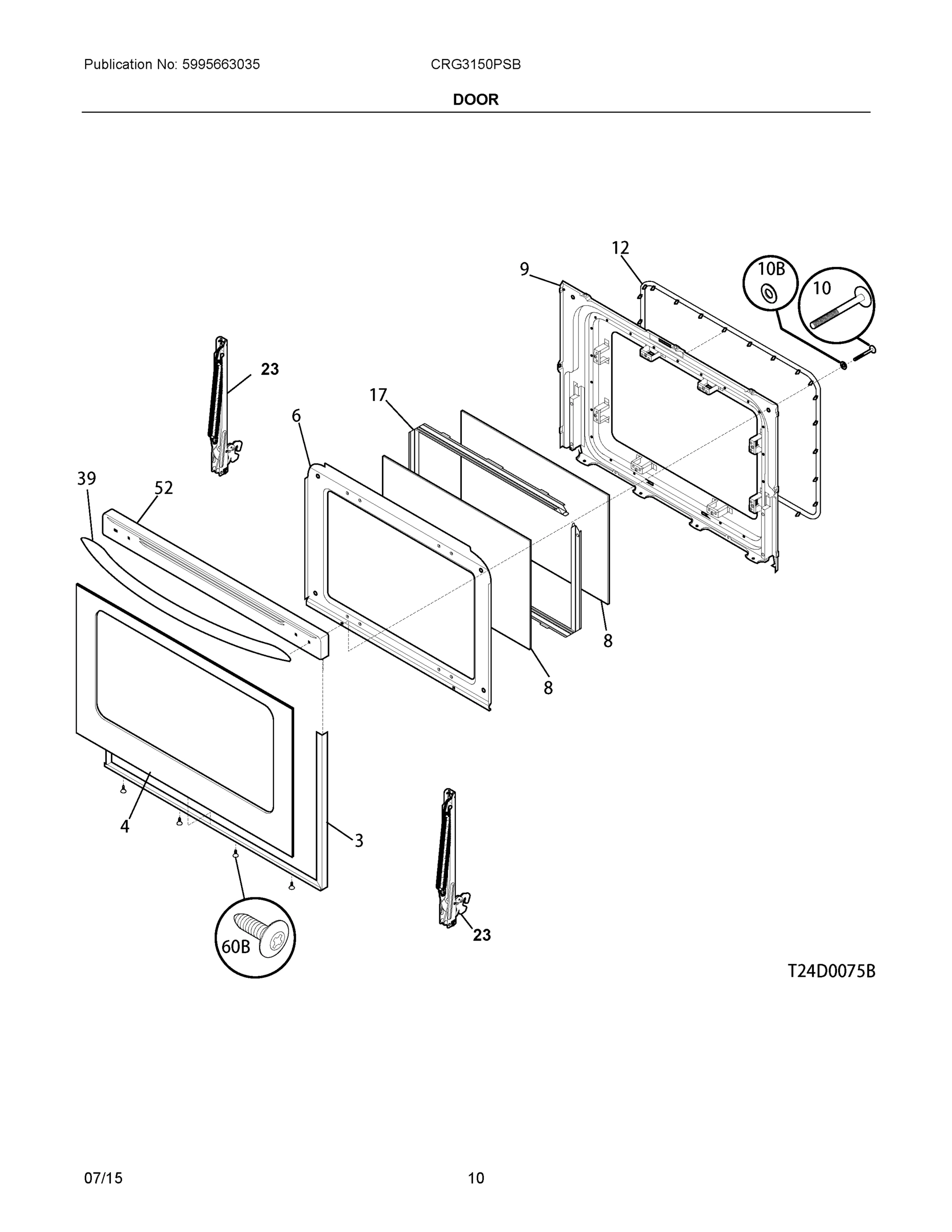 Publication No: 5995663035

CRG3150PSB

DOOR

12

9

10B

10

23

17

6

39

52

8

8

4

3

60B

23

T24D0075B

07/15

10