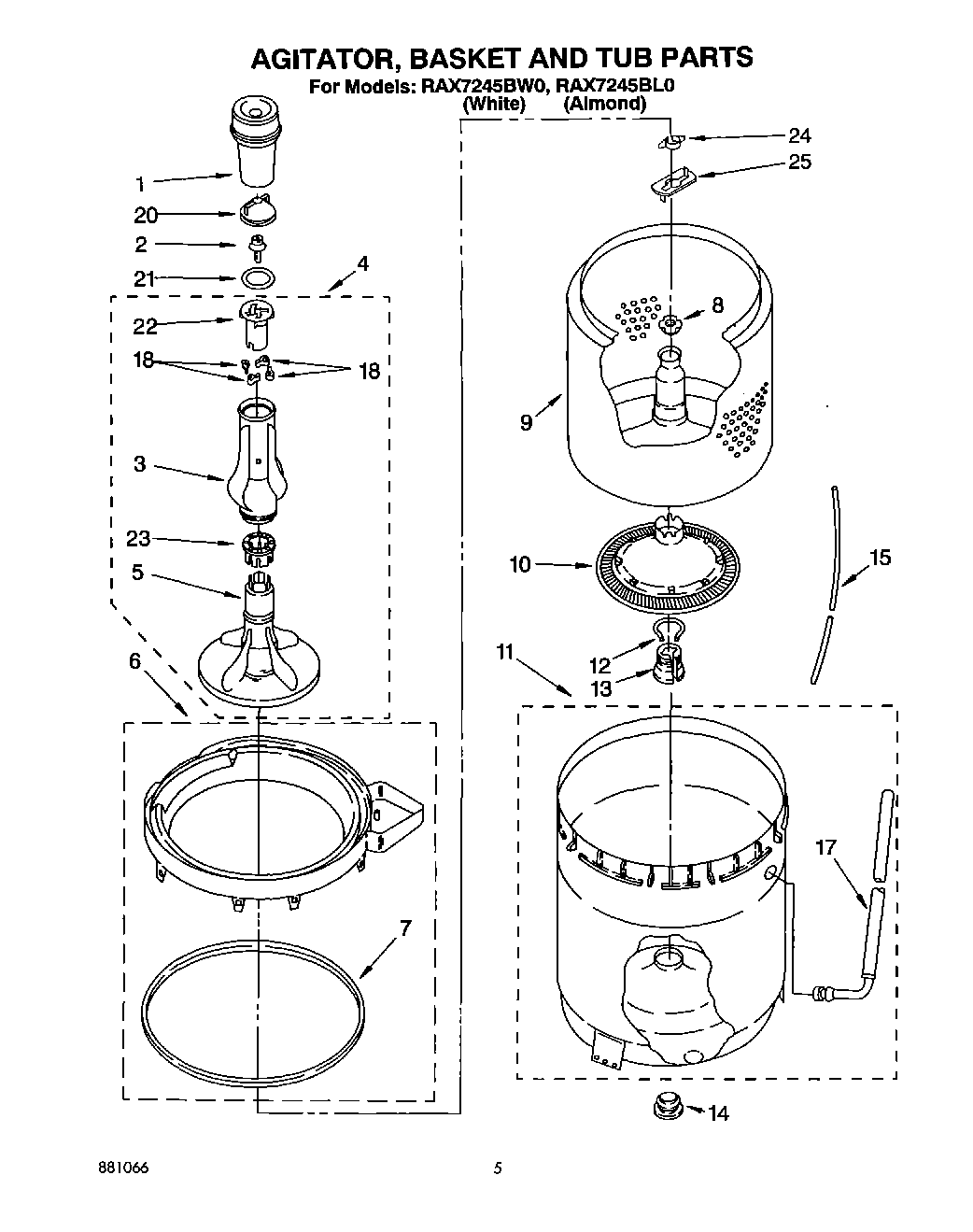 AGITATOR, BASKET AND TUB PARTS

For Models: RAX7245BW0, RAX7245BL0
(White) (Almond)

1
20
2
21
4
22
18
18
3
23
5
6
7
24
25
8
9
10
15
11
12
13
17
14

881066

5