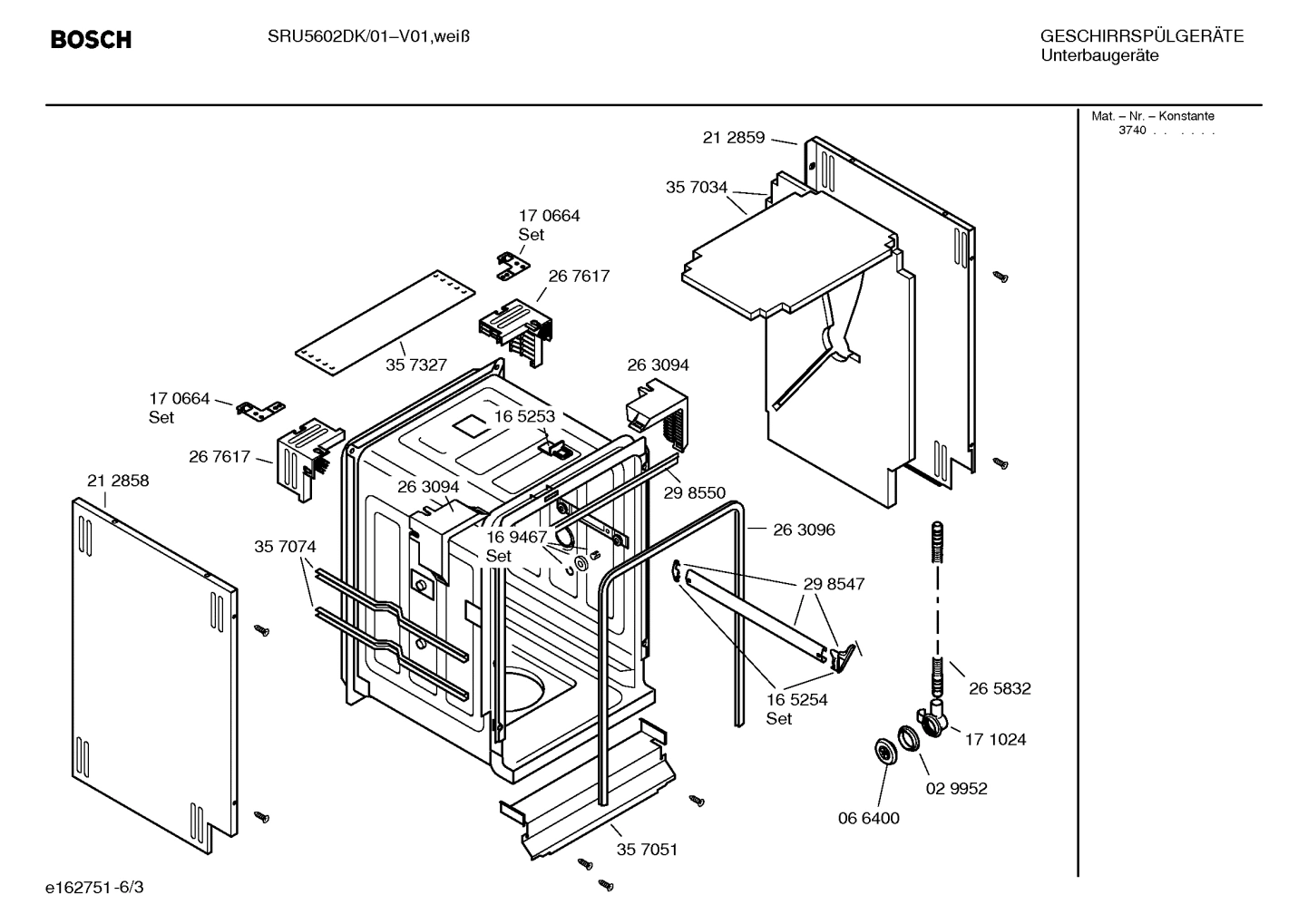 BOSCH

SRU5602DK/01–V01,weiß

GESCHIRRSPÜLGERÄTE
Unterbaugeräte

Mat. – Nr. – Konstante
3740 . . . . .

21 2859

35 7034

17 0664
Set

26 7617

35 7327

26 3094

17 0664
Set

16 5253

26 7617

21 2858

26 3094

29 8550

16 9467
Set

26 3096

35 7074

29 8547

16 5254
Set

26 5832

17 1024

02 9952

06 6400

35 7051

e162751-6/3