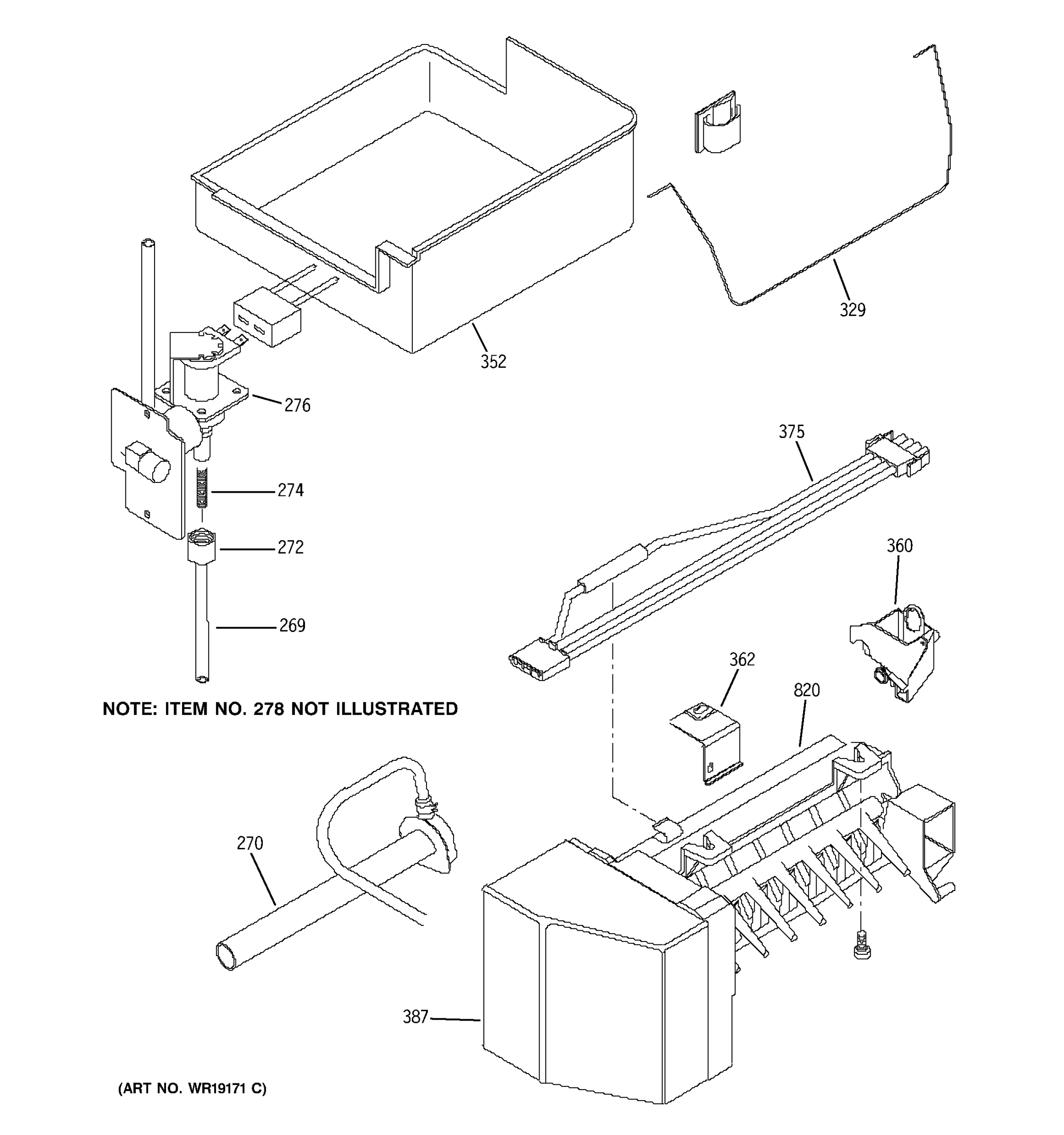 329

352

276

375

274

272

360

269

362

820

NOTE: ITEM NO. 278 NOT ILLUSTRATED

270

387

(ART NO. WR19171 C)