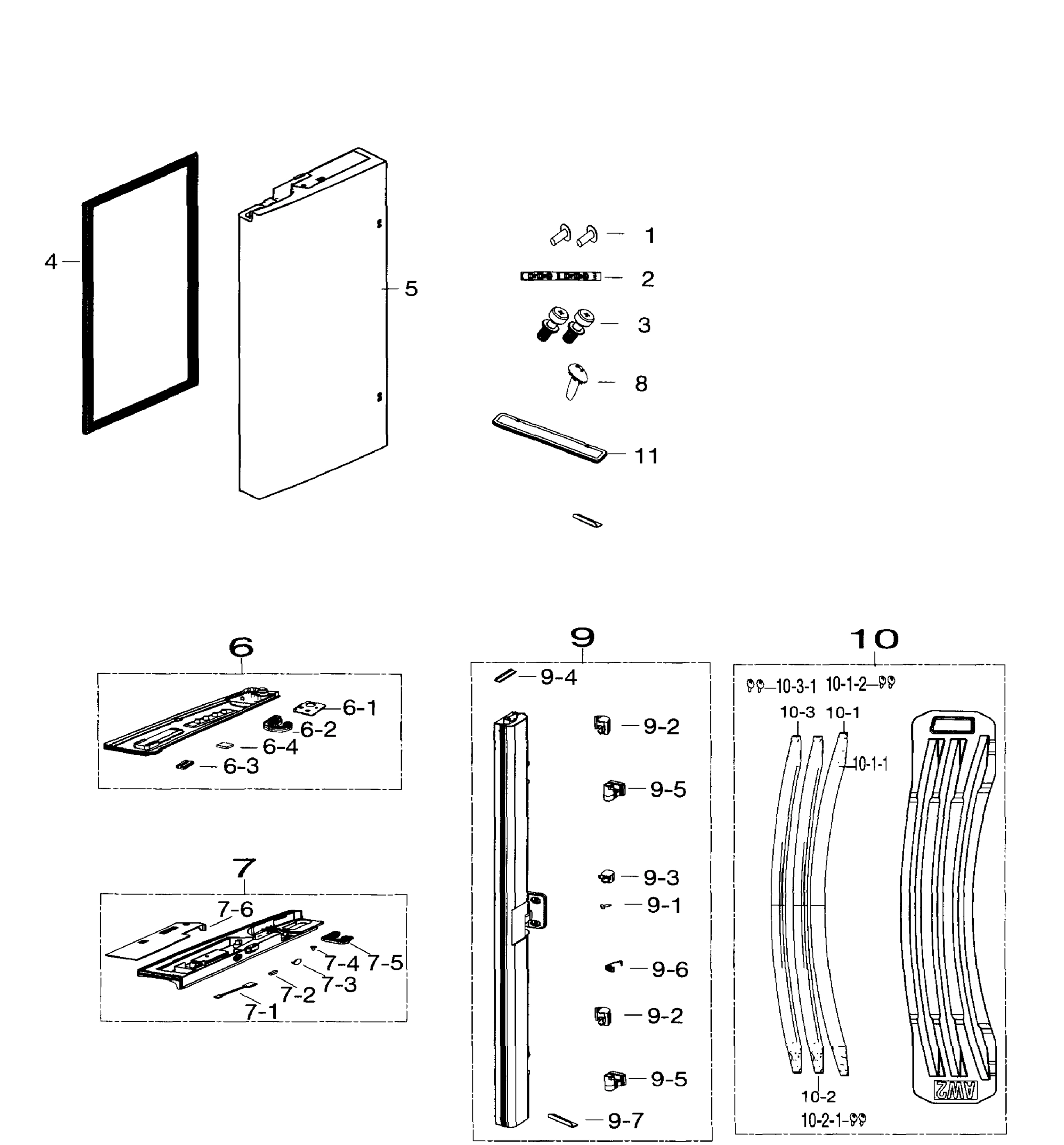 4
5
1
2
3
8
11

6
6-1
6-2
6-4
6-3

7
7-6
7-4
7-5
7-3
7-2
7-1

9
9-4
9-2
9-5
9-3
9-1
9-6
9-2
9-5
9-7

10
10-3-1
10-1-2
10-3
10-1
10-1-1
10-2
10-2-1
AW2