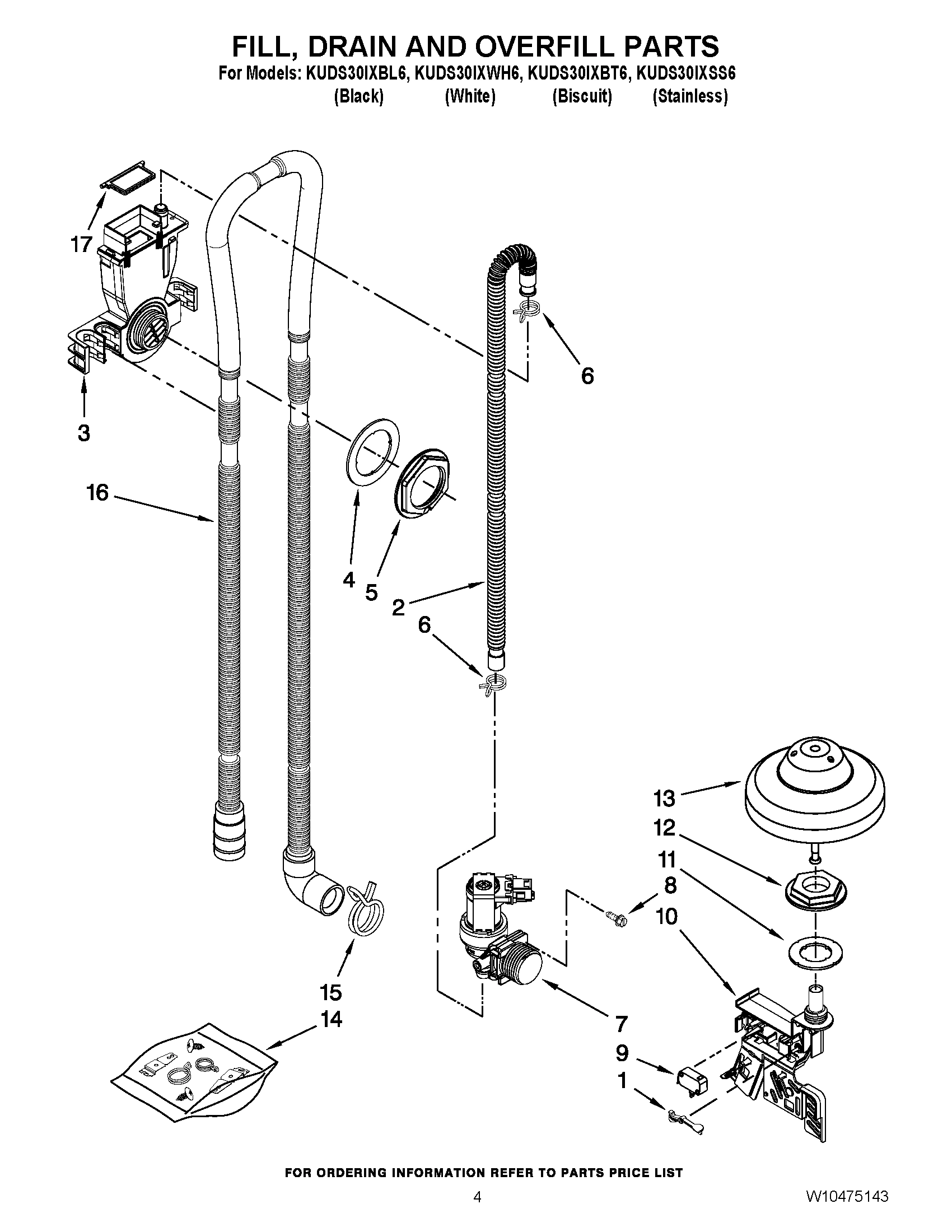 FILL, DRAIN AND OVERFILL PARTS

For Models: KUDS30IXBL6, KUDS30IXWH6, KUDS30IXBT6, KUDS30IXSS6
(Black) (White) (Biscuit) (Stainless)

17
3
16
6
4
5
2
6
13
12
11
8
10
15
14
7
9
1

FOR ORDERING INFORMATION REFER TO PARTS PRICE LIST

4

W10475143