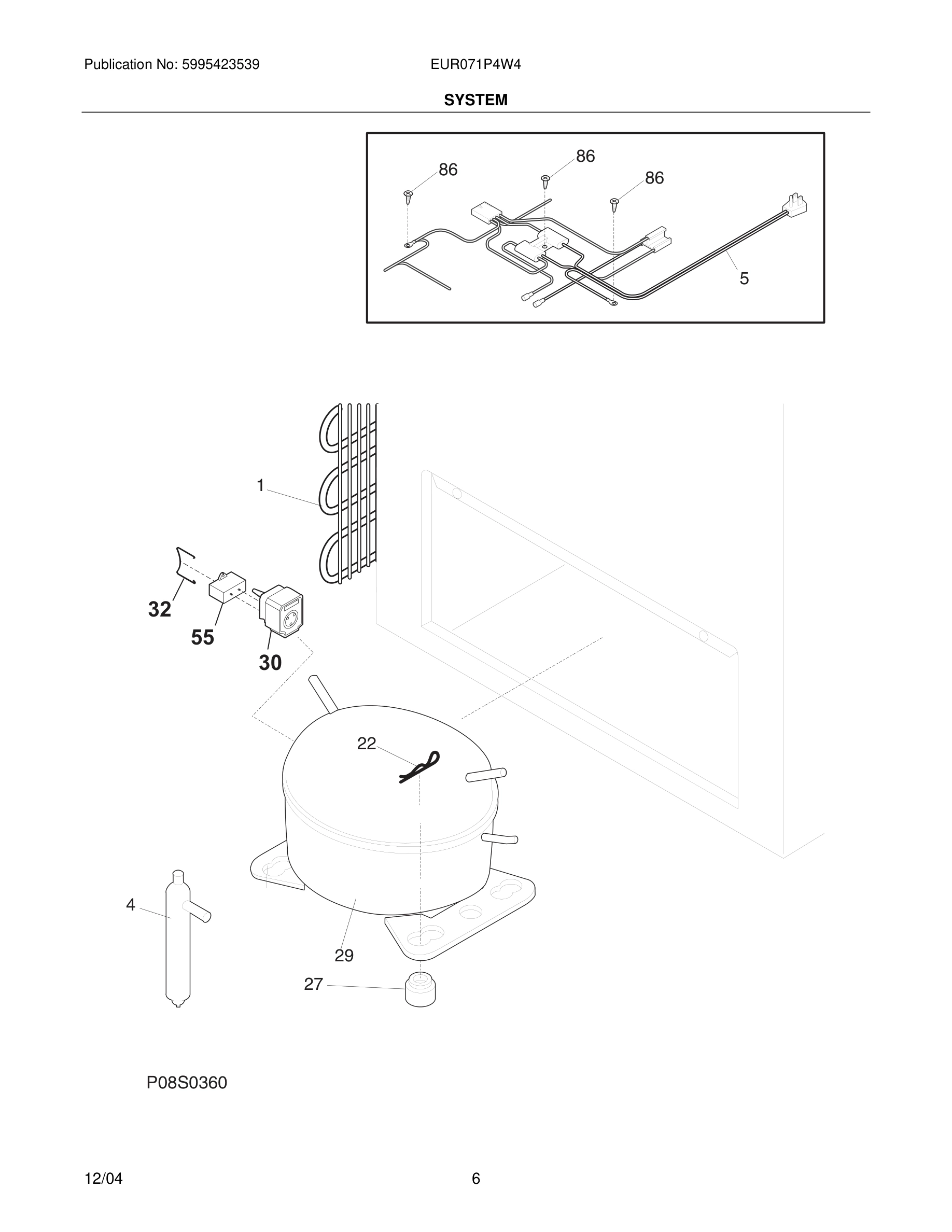 Publication No: 5995423539

EUR071P4W4

SYSTEM

86
86
86
5

1
32
55
30
22
4
29
27

P08S0360

12/04

6